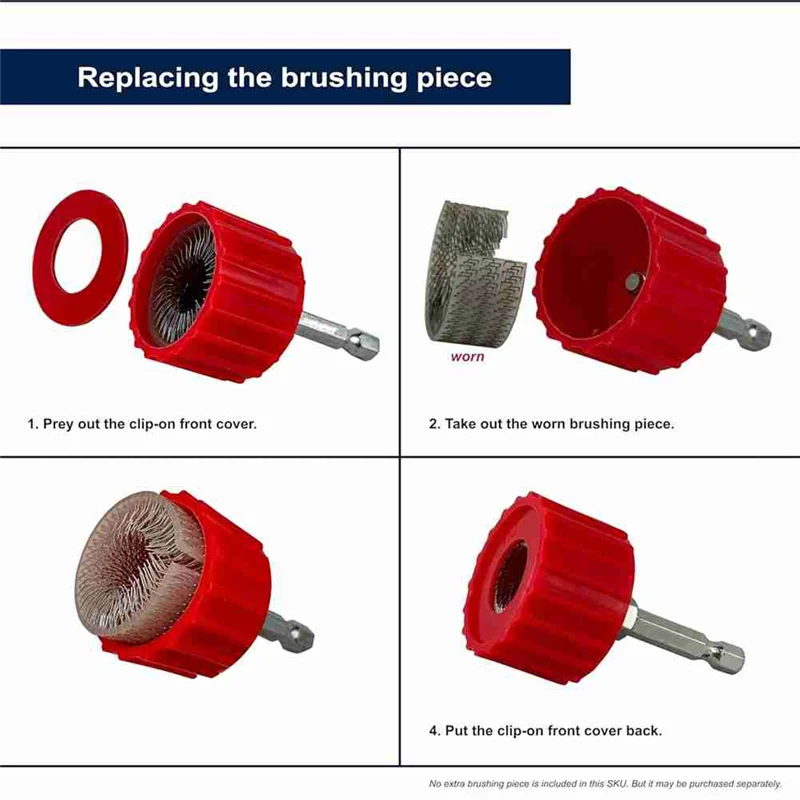 Replacing the brushing piece

1. Prey out the clip-on front cover.

worn

2. Take out the worn brushing piece.

4. Put the clip-on front cover back.

No extra brushing piece is included in this SKU. But it may be purchased separately.