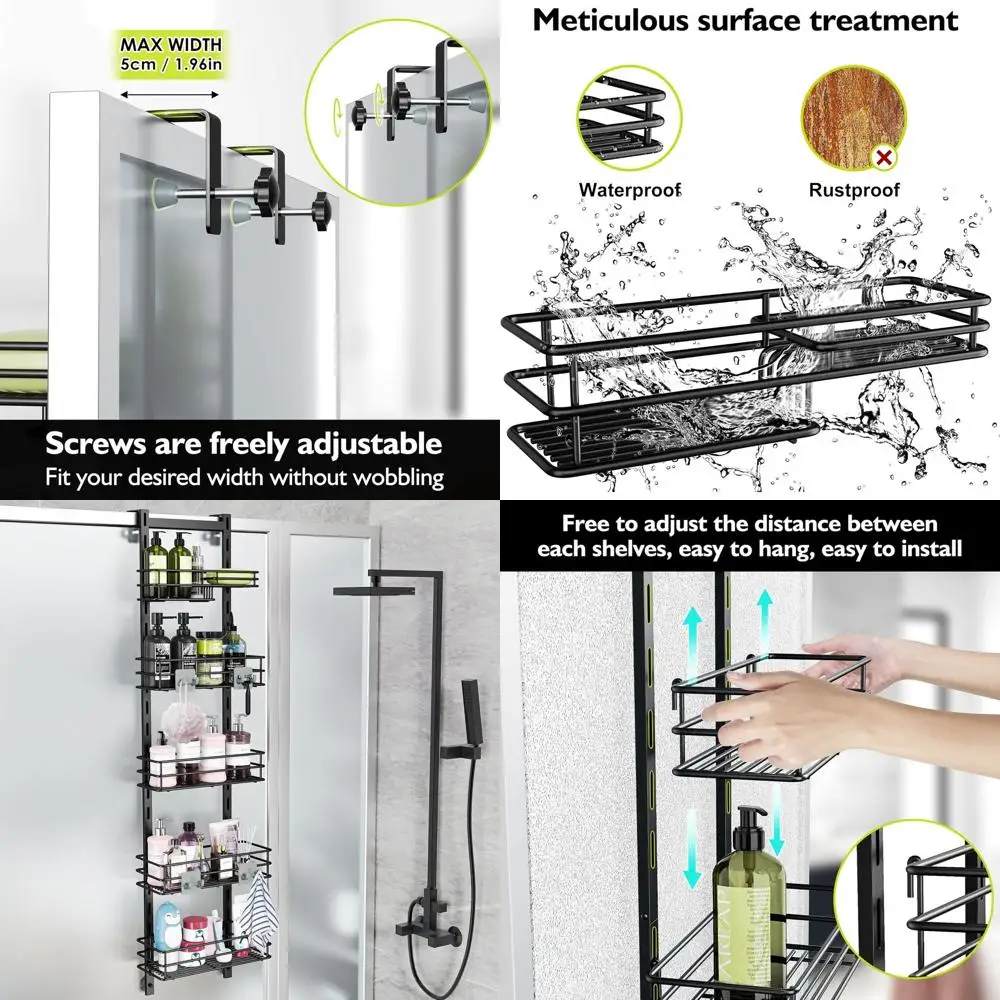 MAX WIDTH
5cm / 1.96in

Screws are freely adjustable
Fit your desired width without wobbling

Meticulous surface treatment

Waterproof

Rustproof

Free to adjust the distance between each shelves, easy to hang, easy to install