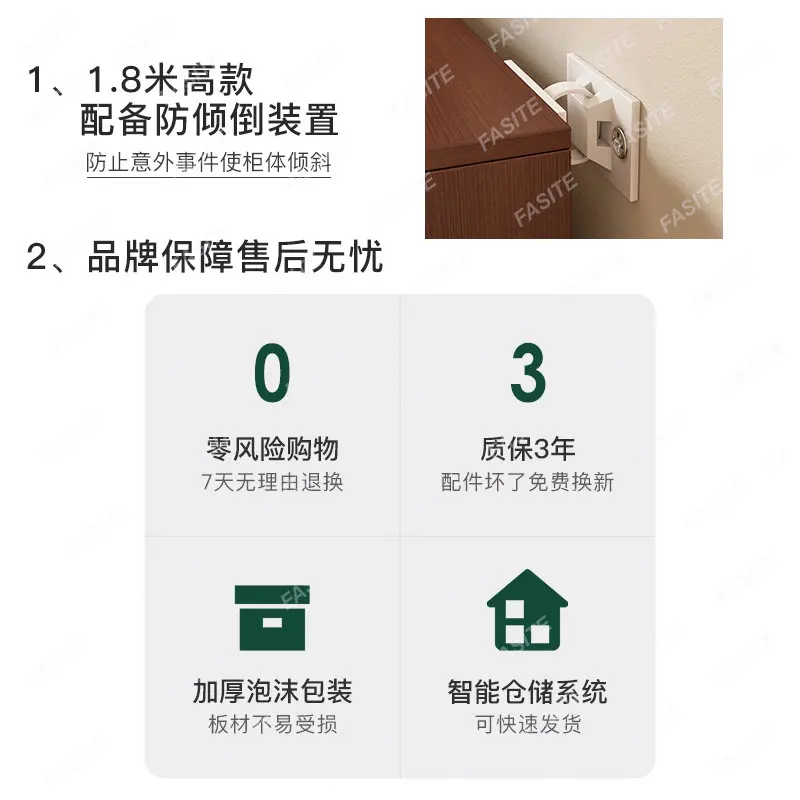 1、1.8米高款
配备防倾倒装置

防止意外事件使柜体倾斜

FASITE

2、品牌保障售后无忧

0

零风险购物
7天无理由退换

3

质保3年
配件坏了免费换新

加厚泡沫包装
板材不易受损

智能仓储系统
可快速发货