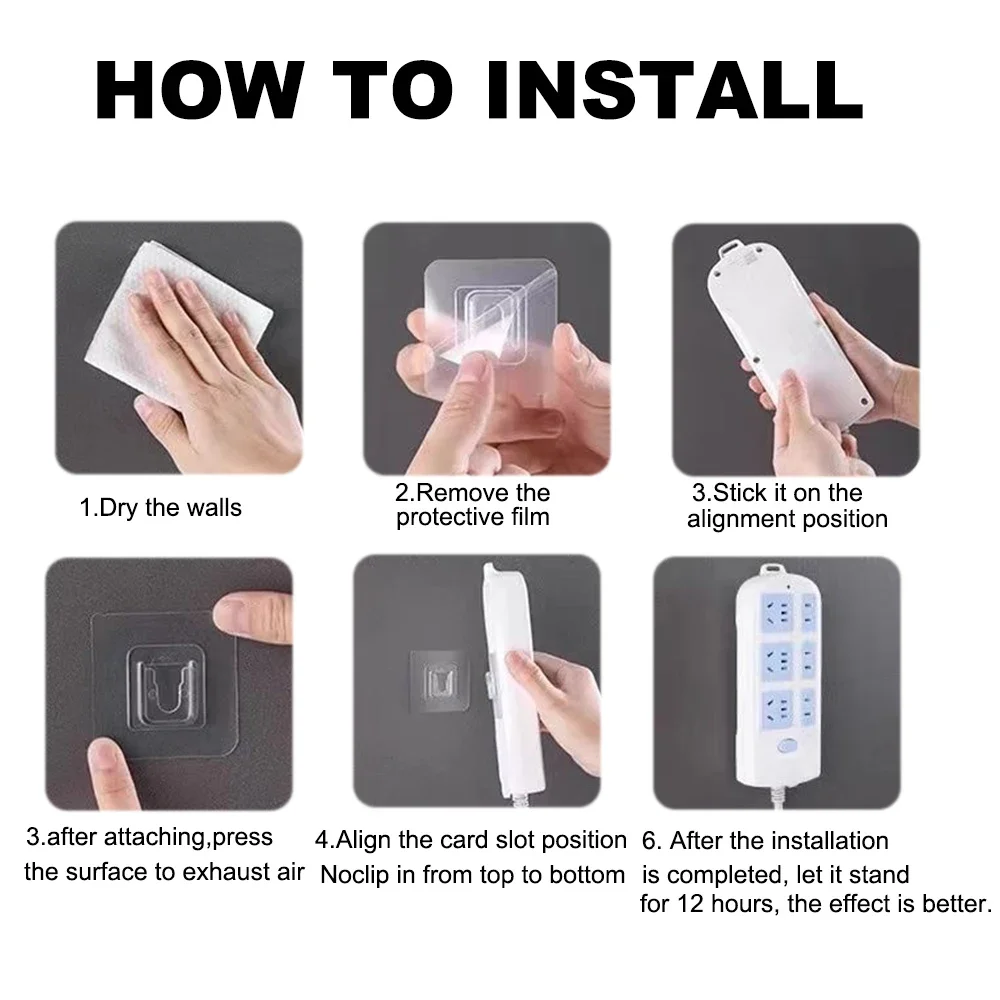 HOW TO INSTALL

1.Dry the walls

2.Remove the protective film

3.Stick it on the alignment position

3.after attaching,press the surface to exhaust air

4.Align the card slot position Noclip in from top to bottom

6. After the installation is completed, let it stand for 12 hours, the effect is better.