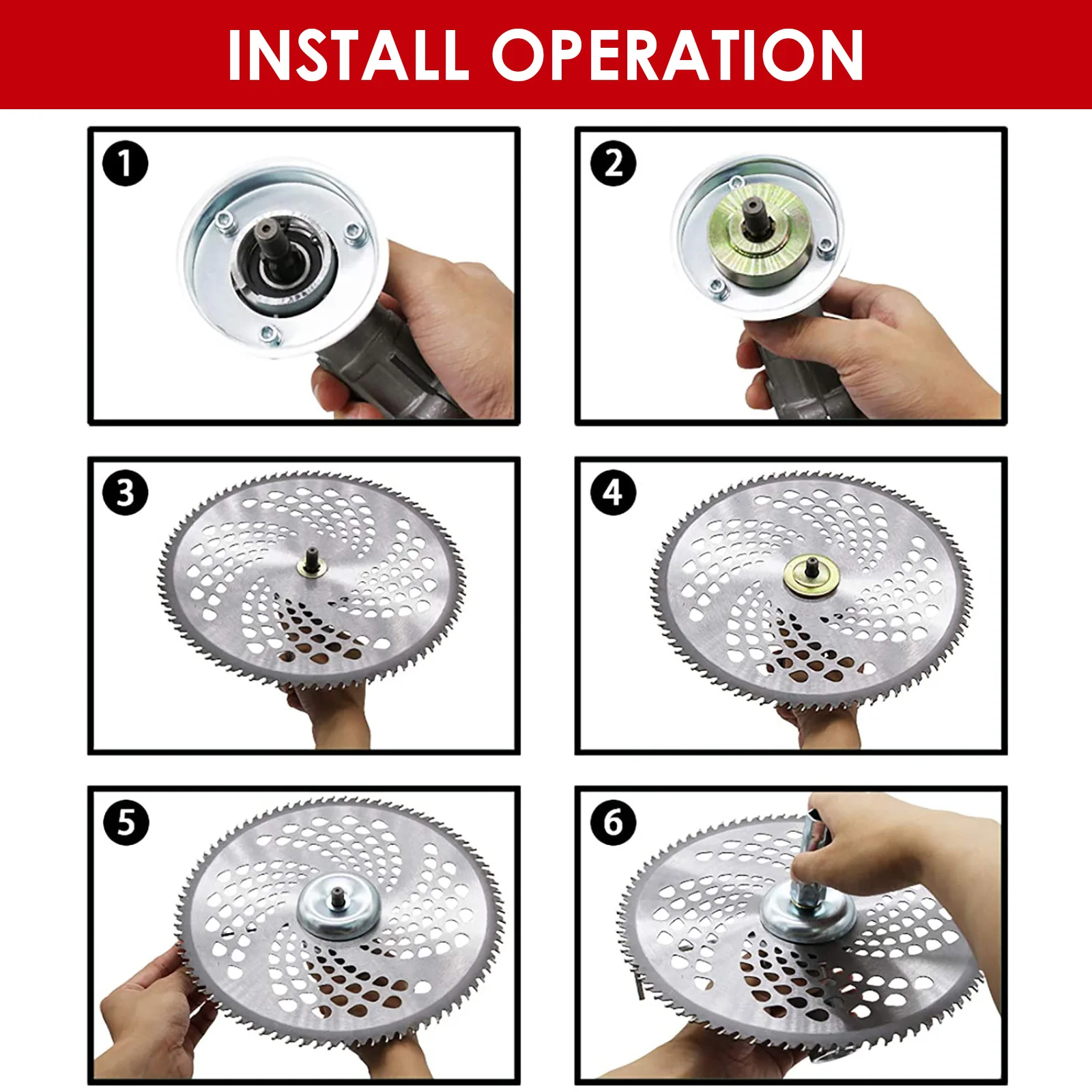 INSTALL OPERATION

1

2

3

4

5

6