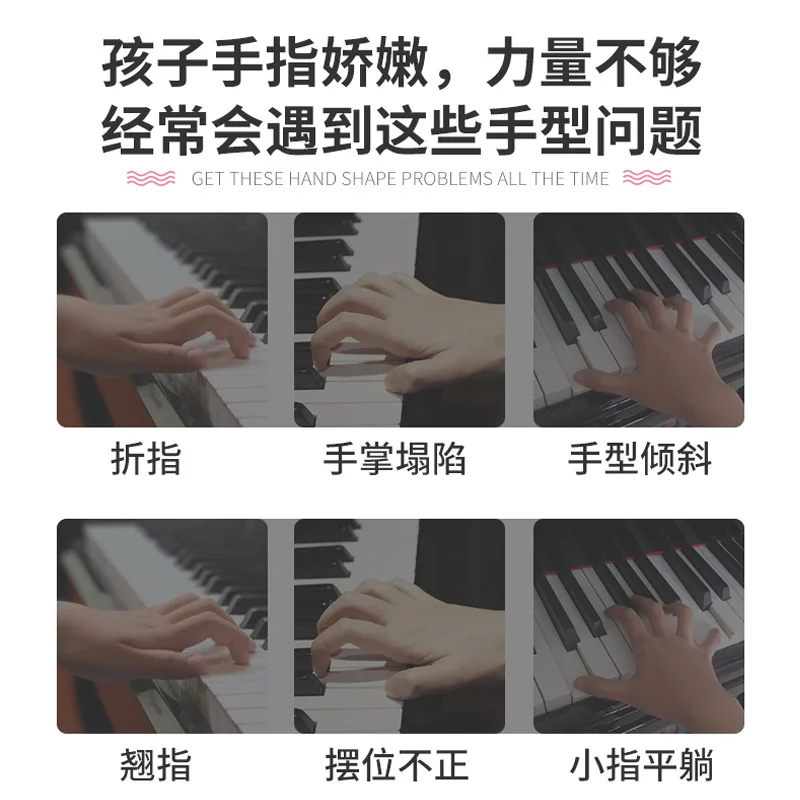 孩子手指娇嫩，力量不够
经常会遇到这些手型问题

GET THESE HAND SHAPE PROBLEMS ALL THE TIME

折指

手掌塌陷

手型倾斜

翘指

摆位不正

小指平躺