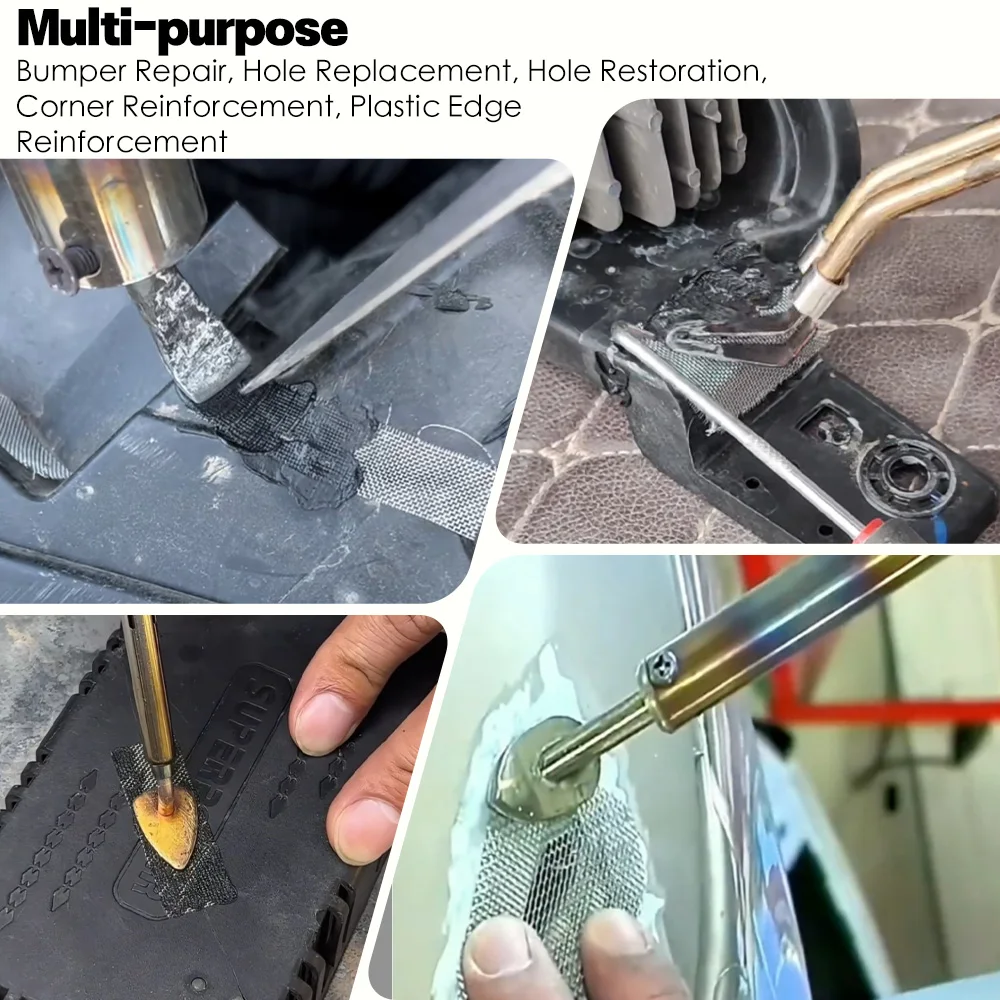 Multi-purpose
Bumper Repair, Hole Replacement, Hole Restoration, Corner Reinforcement, Plastic Edge Reinforcement

SUPER