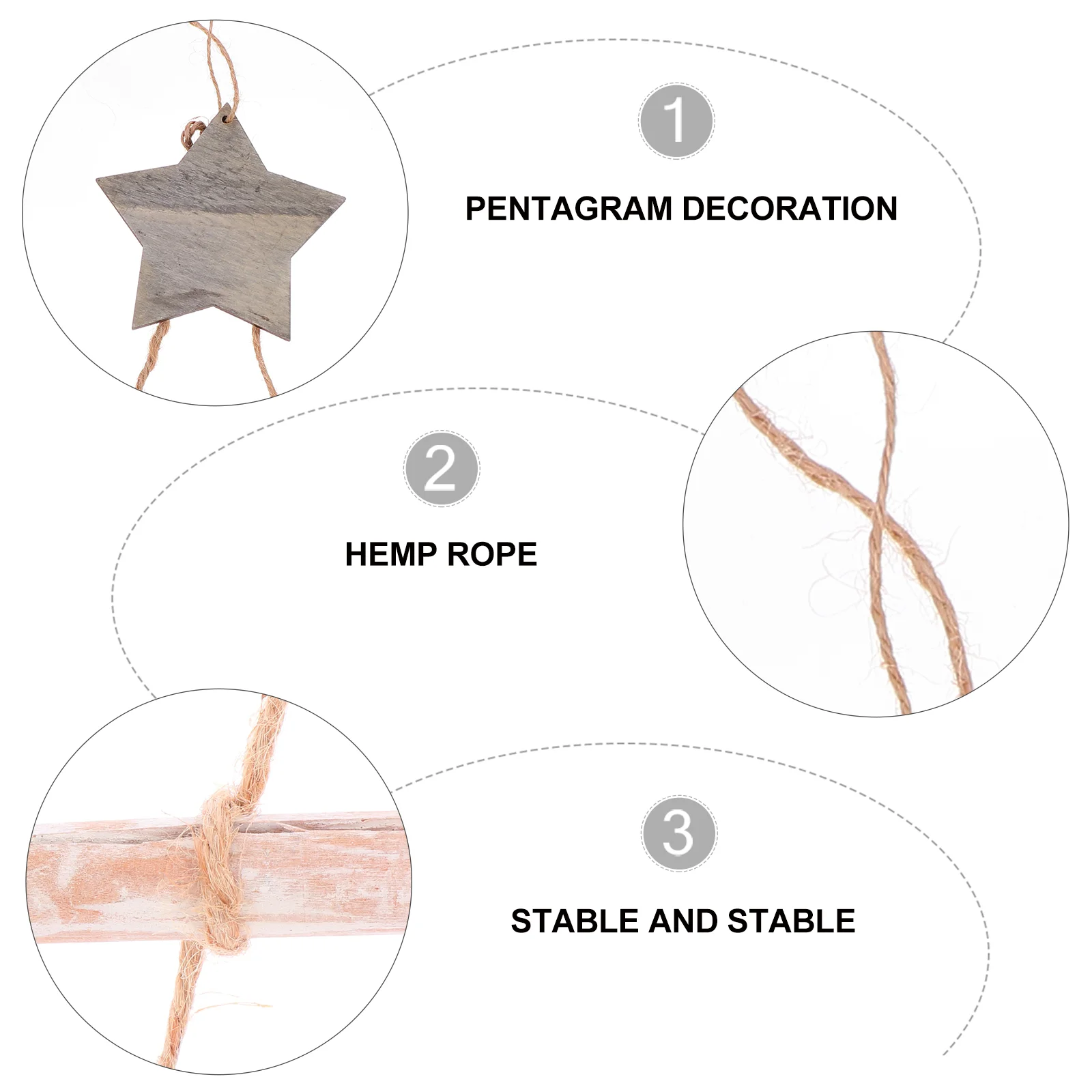 1

PENTAGRAM DECORATION

2

HEMP ROPE

3

STABLE AND STABLE