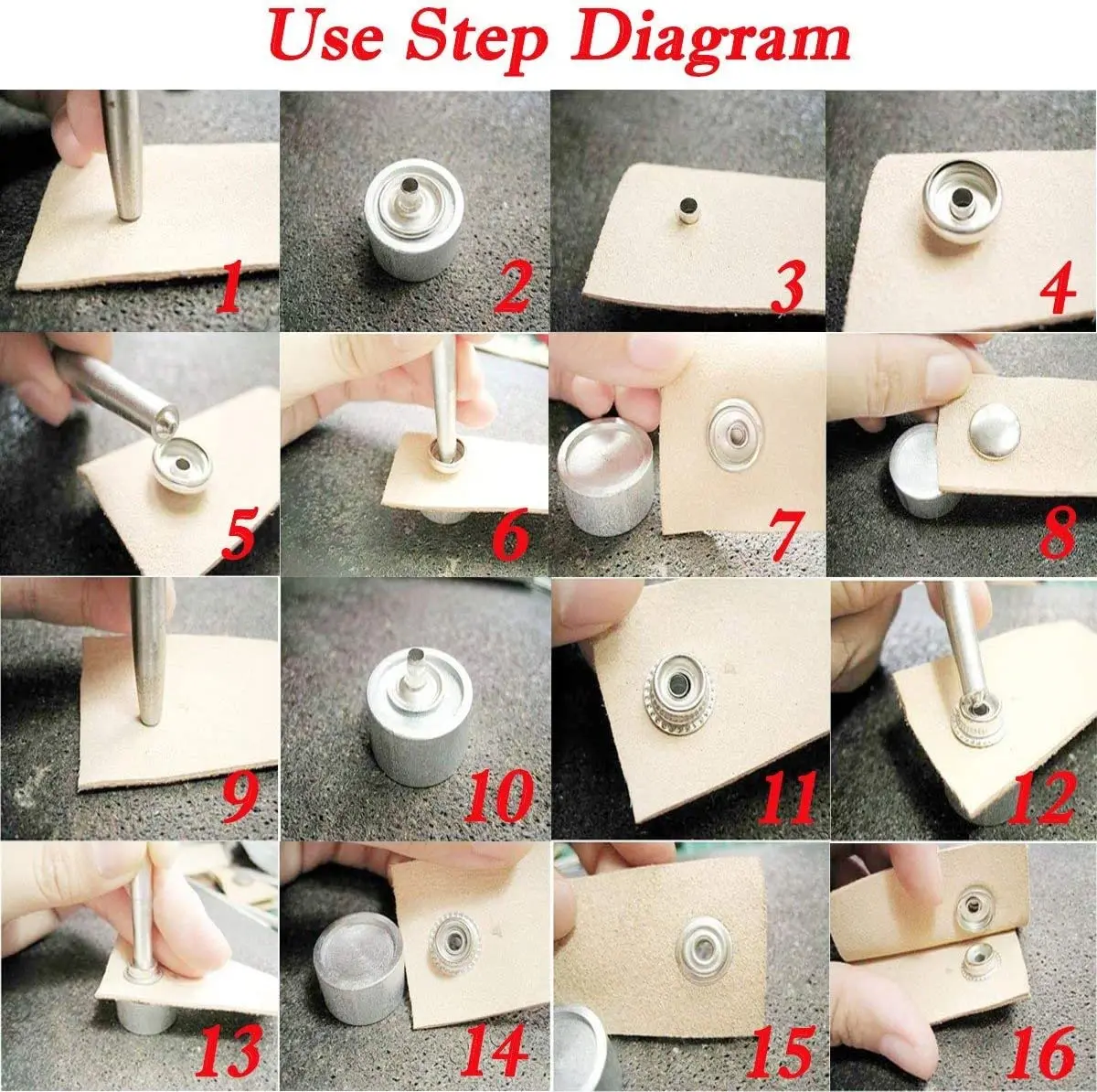 Use Step Diagram

1

2

3

4

5

6

7

8

9

10

11

12

13

14

15

16