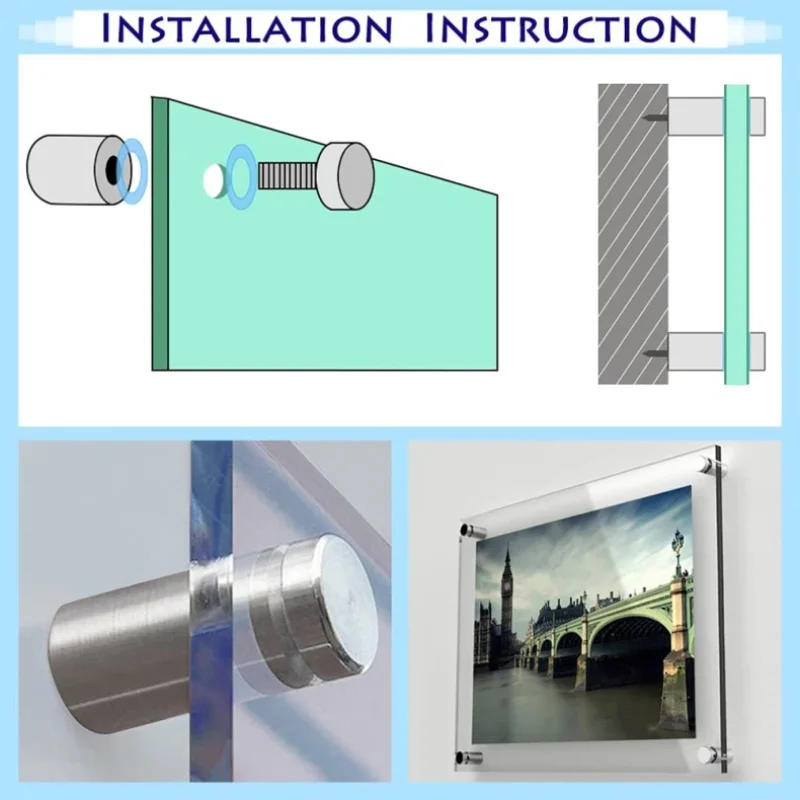 INSTALLATION INSTRUCTION