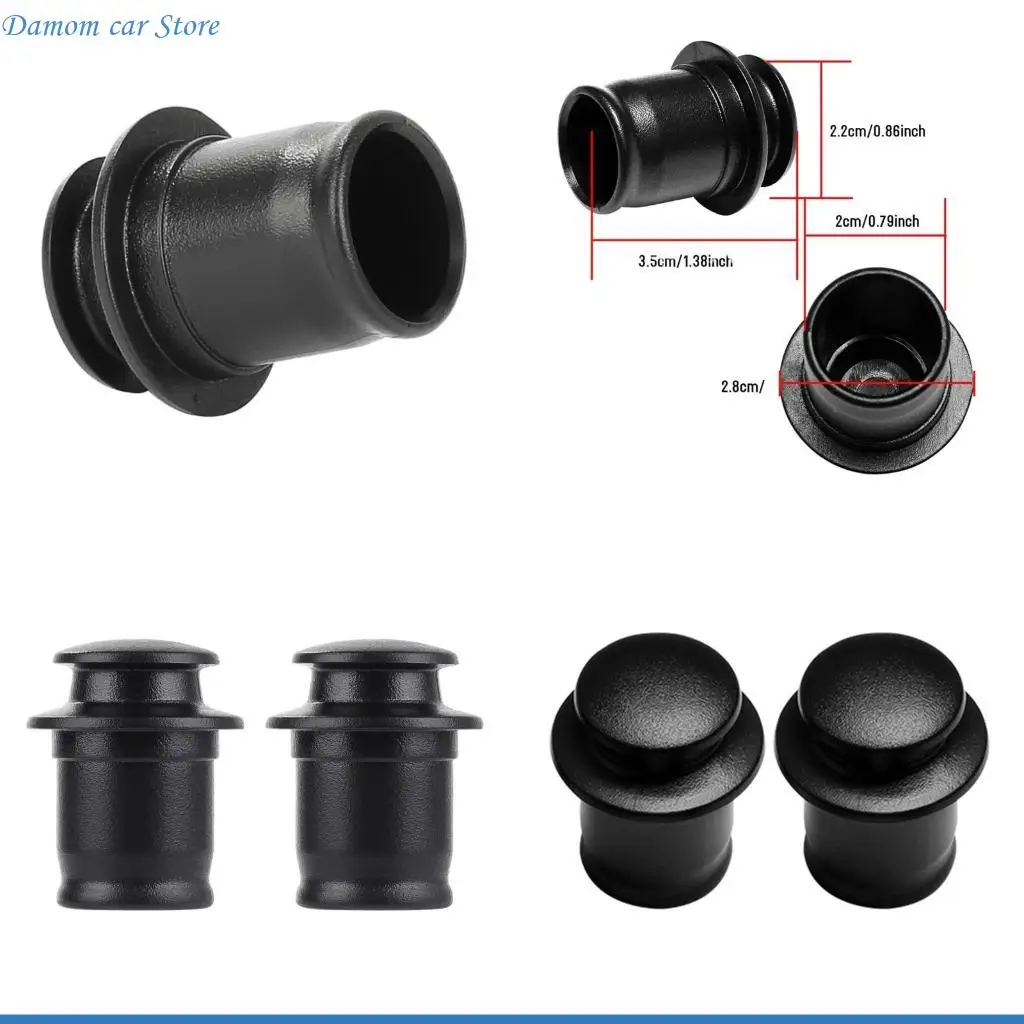 Damom car Store

2.2cm/0.86inch

2cm/0.79inch

3.5cm/1.38inch

2.8cm/