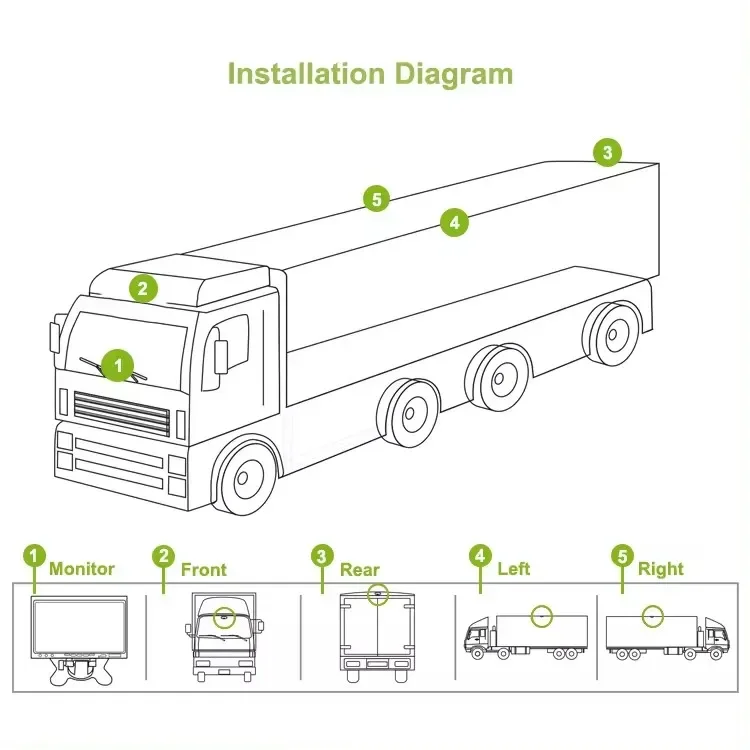 Installation Diagram

3

5

4

2

1

1 Monitor

2 Front

3 Rear

4 Left

5 Right