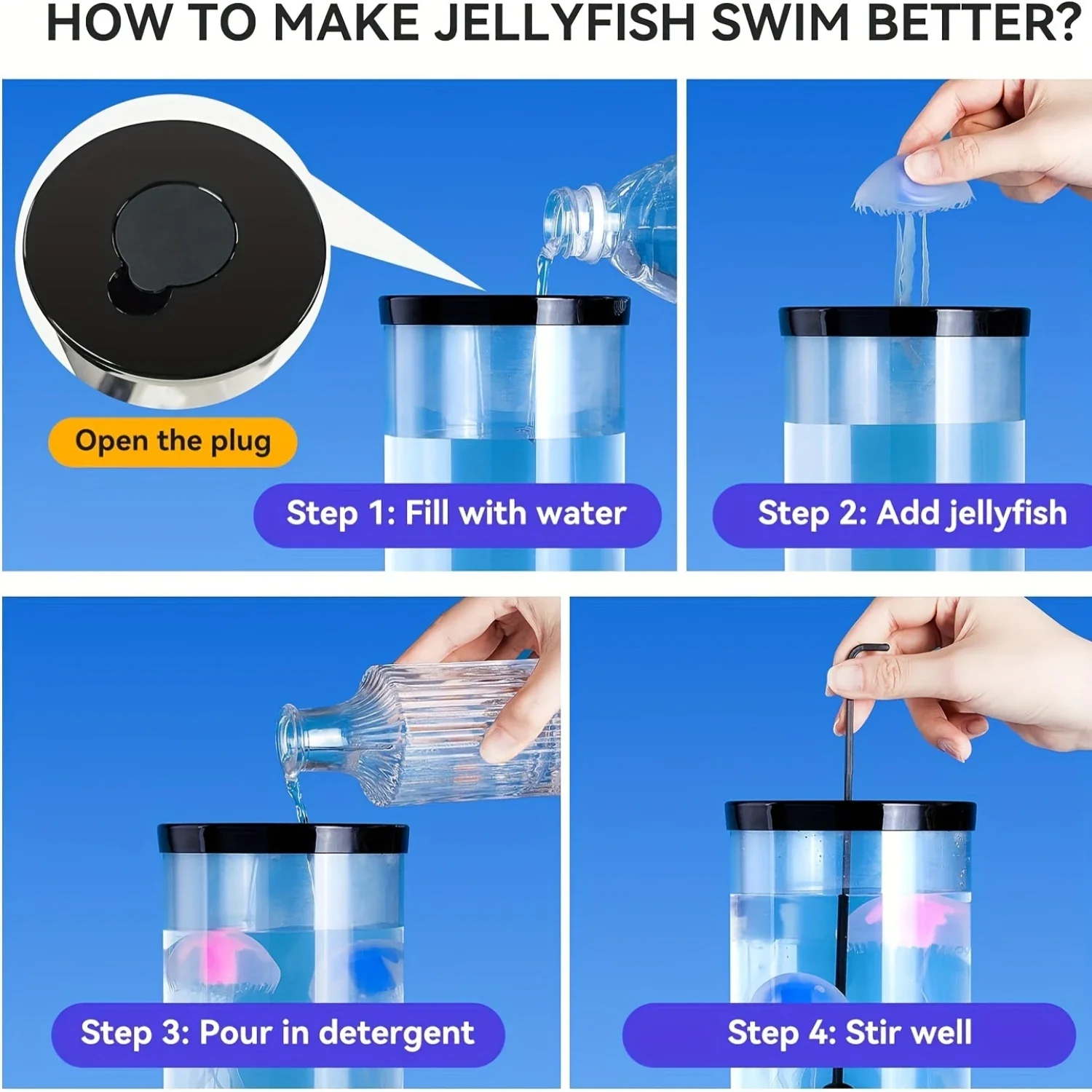 HOW TO MAKE JELLYFISH SWIM BETTER?

Open the plug

Step 1: Fill with water

Step 2: Add jellyfish

Step 3: Pour in detergent

Step 4: Stir well