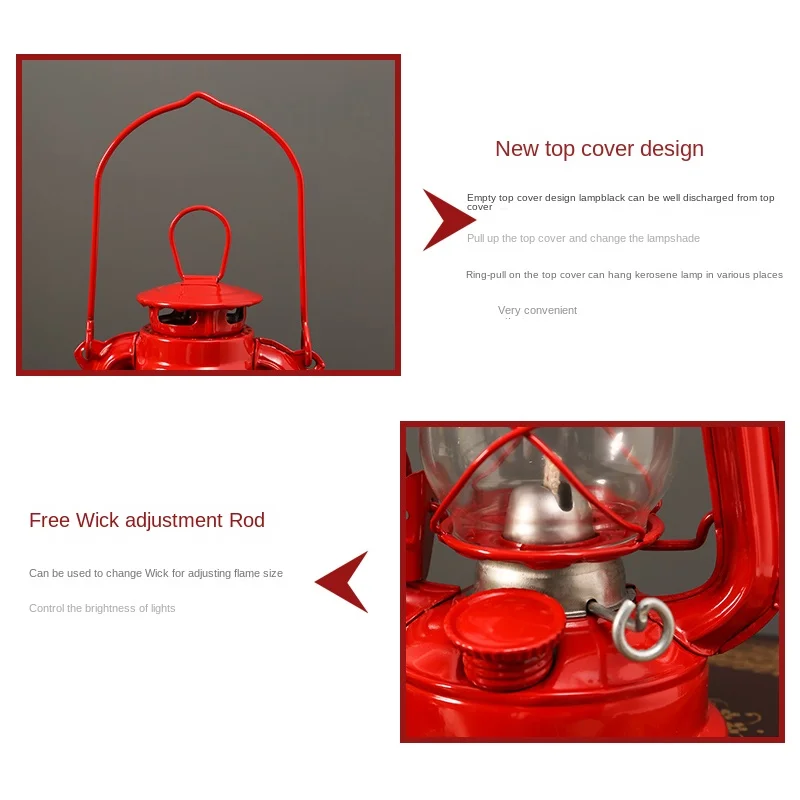 New top cover design

Empty top cover design lampblack can be well discharged from top cover

Pull up the top cover and change the lampshade

Ring-pull on the top cover can hang kerosene lamp in various places

Very convenient

Free Wick adjustment Rod

Can be used to change Wick for adjusting flame size

Control the brightness of lights