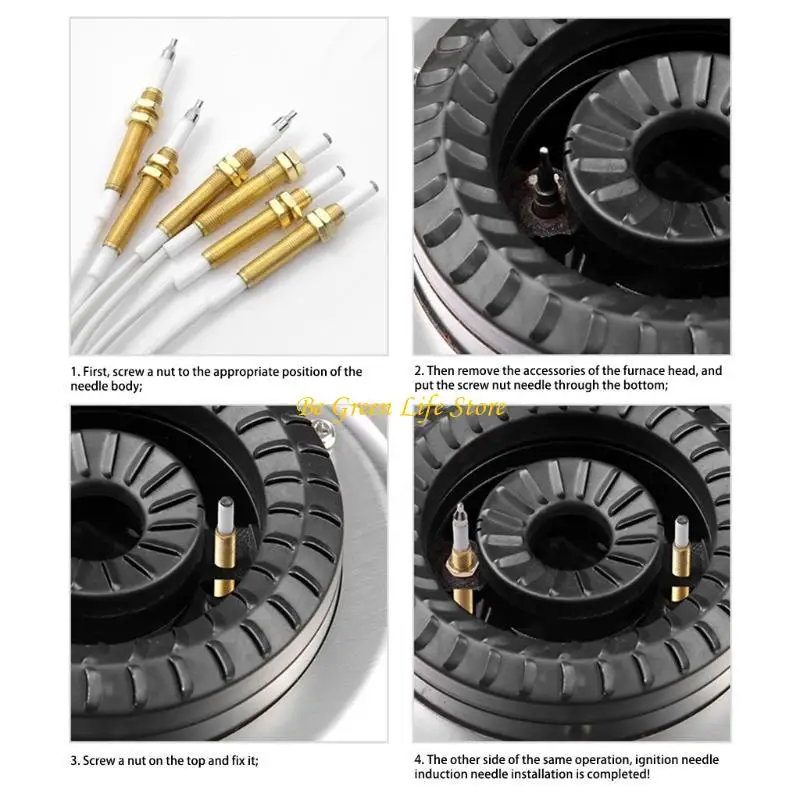 1. First, screw a nut to the appropriate position of the needle body;

2. Then remove the accessories of the furnace head, and put the screw nut needle through the bottom;

Be Green Life Store

3. Screw a nut on the top and fix it;

4. The other side of the same operation, ignition needle induction needle installation is completed!