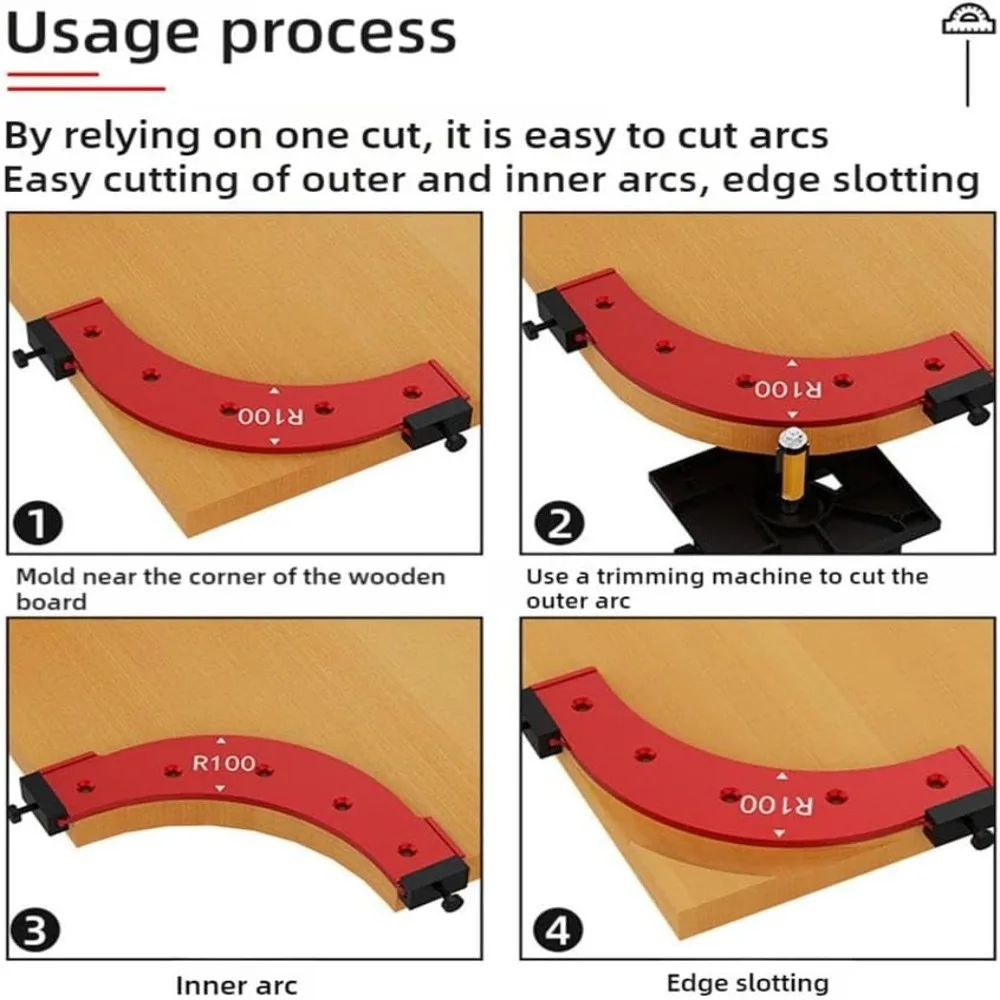 Usage process

By relying on one cut, it is easy to cut arcs
Easy cutting of outer and inner arcs, edge slotting

R100

1

Mold near the corner of the wooden board

R100

2

Use a trimming machine to cut the outer arc

R100

3

Inner arc

R100

4

Edge slotting