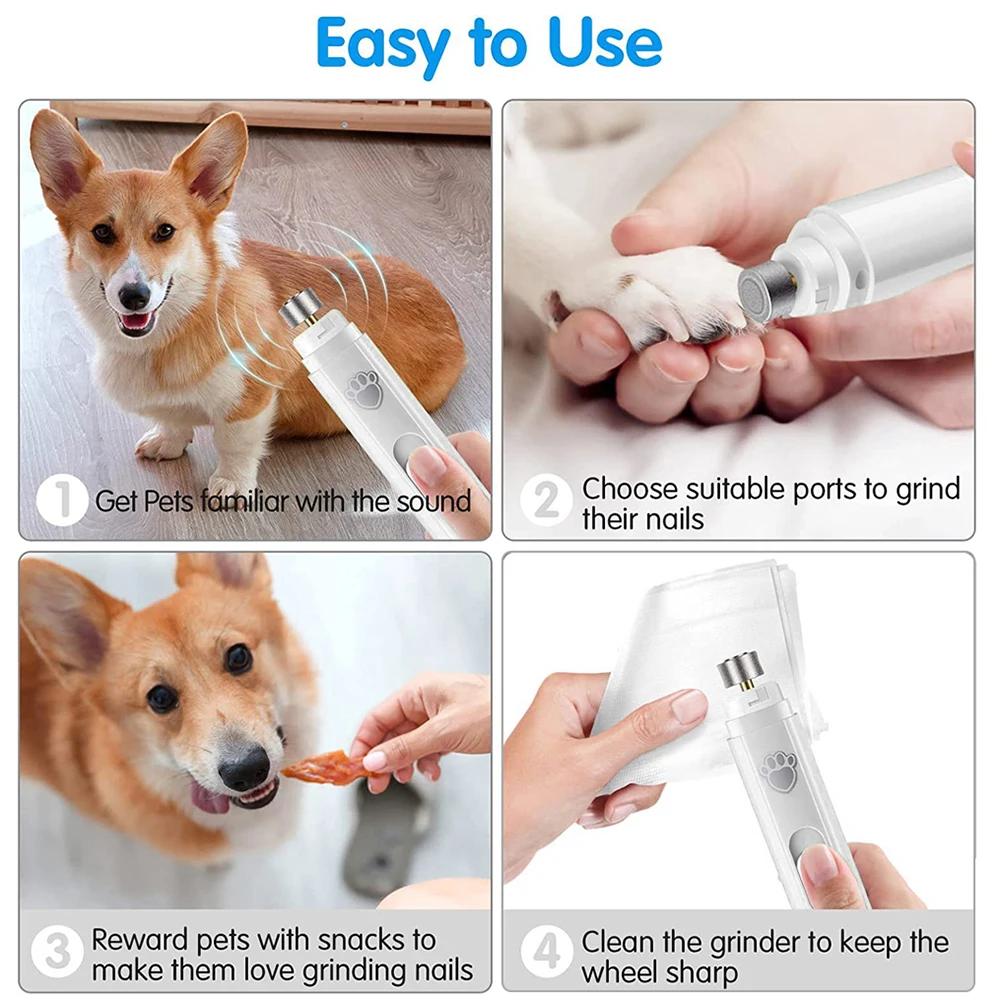 Easy to Use

1 Get Pets familiar with the sound

2 Choose suitable ports to grind their nails

3 Reward pets with snacks to make them love grinding nails

4 Clean the grinder to keep the wheel sharp