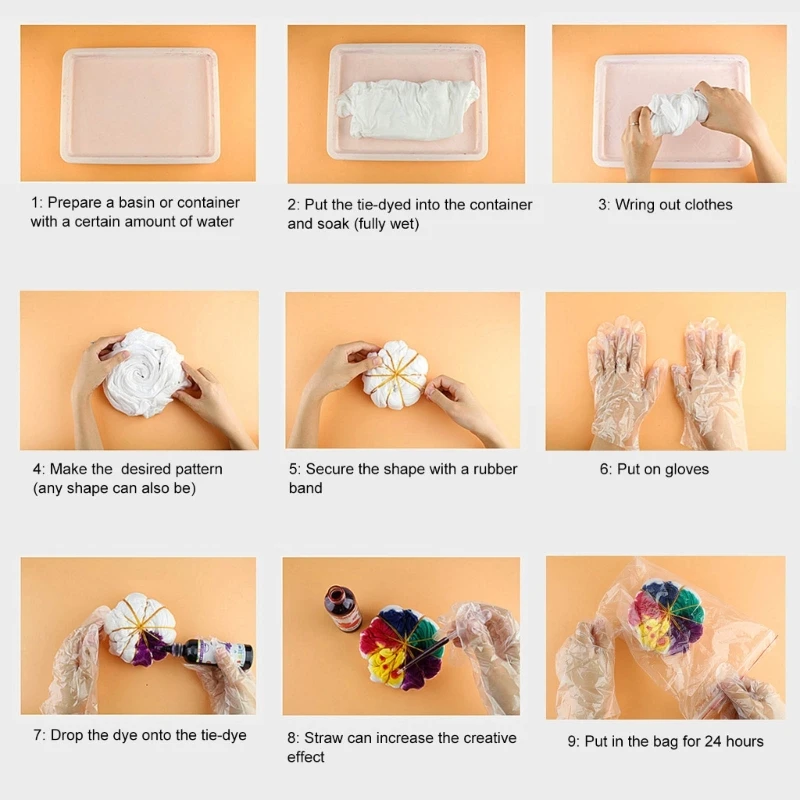 1: Prepare a basin or container with a certain amount of water

2: Put the tie-dyed into the container and soak (fully wet)

3: Wring out clothes

4: Make the  desired pattern (any shape can also be)

5: Secure the shape with a rubber band

6: Put on gloves

7: Drop the dye onto the tie-dye

8: Straw can increase the creative effect

9: Put in the bag for 24 hours