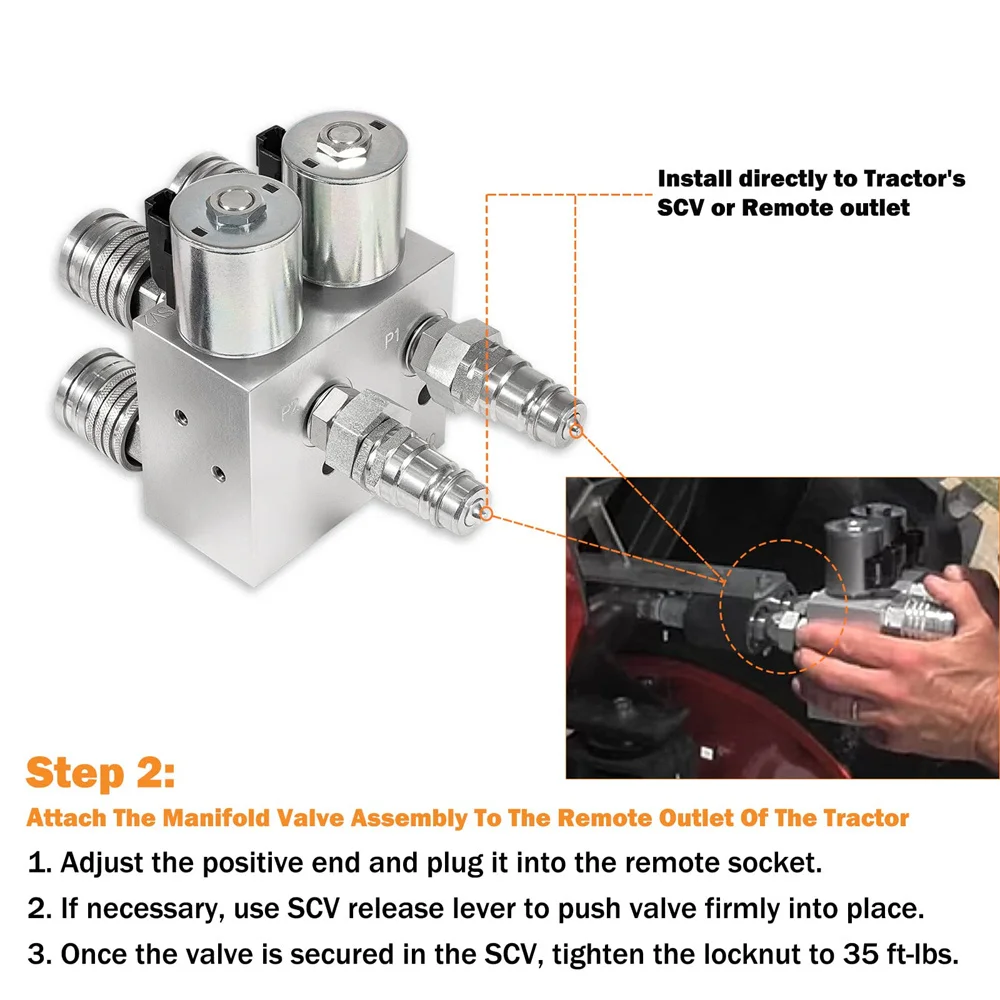 Install directly to Tractor's SCV or Remote outlet

P1

P2

Step 2:

Attach The Manifold Valve Assembly To The Remote Outlet Of The Tractor

1. Adjust the positive end and plug it into the remote socket.

2. If necessary, use SCV release lever to push valve firmly into place.

3. Once the valve is secured in the SCV, tighten the locknut to 35 ft-lbs.