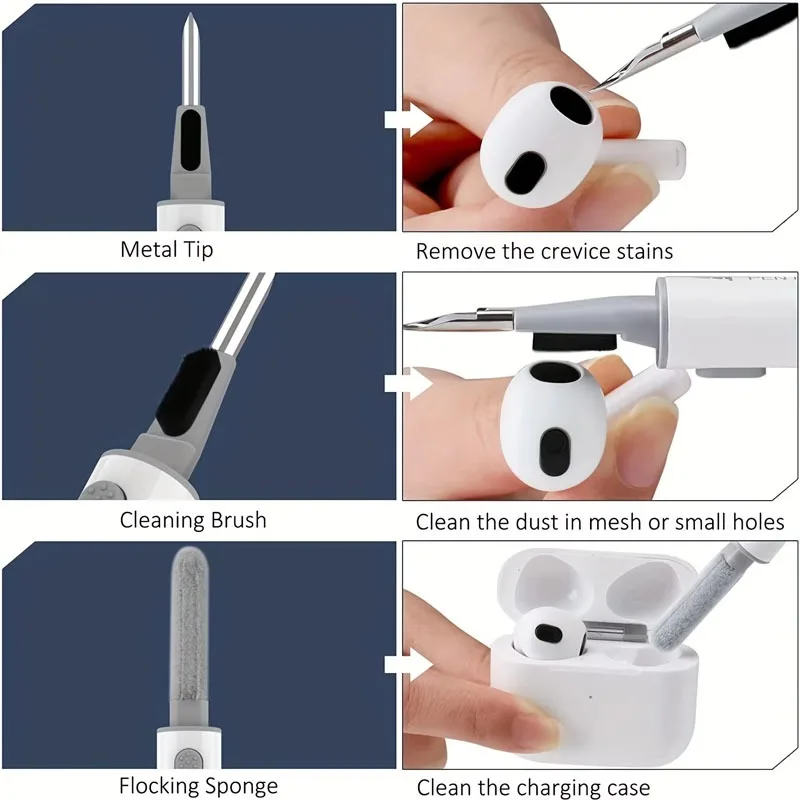 Metal Tip

Remove the crevice stains

Cleaning Brush

Clean the dust in mesh or small holes

Flocking Sponge

Clean the charging case