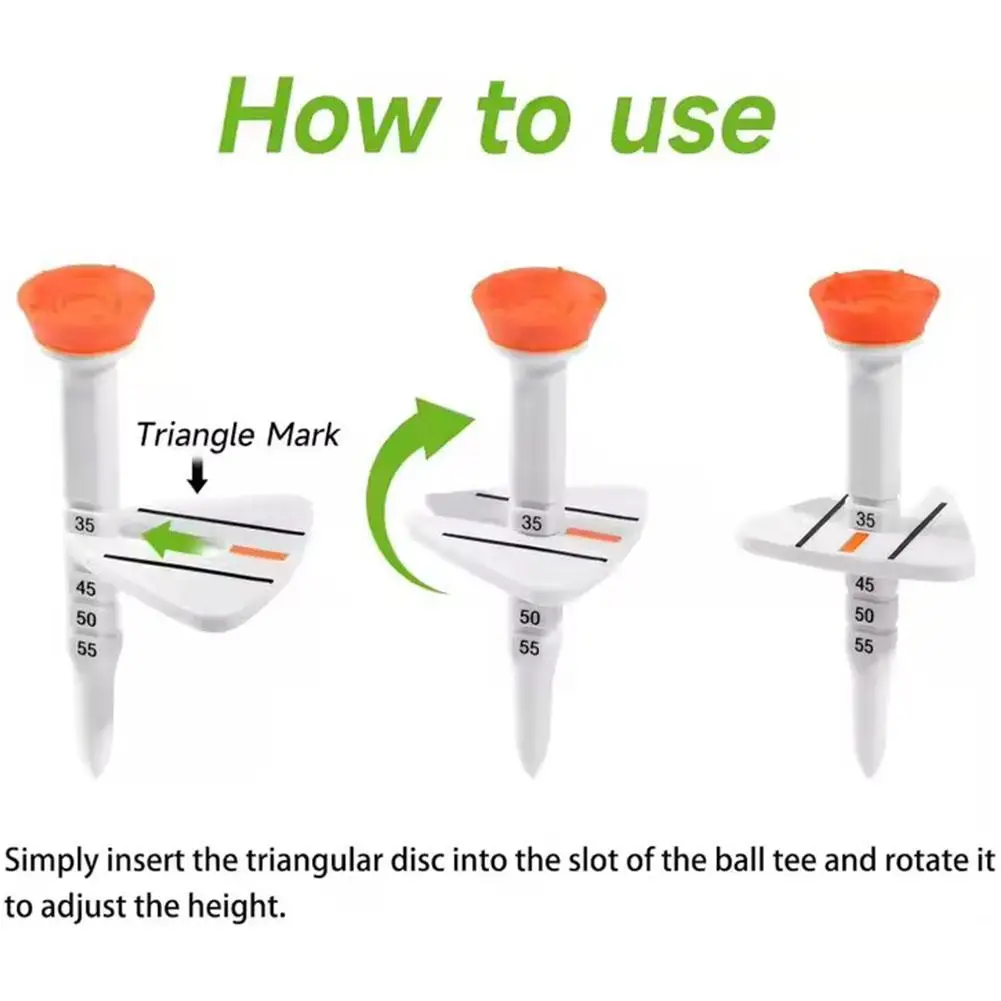 How to use

Triangle Mark

35
45
50
55

35
50
55

35
45
50
55

Simply insert the triangular disc into the slot of the ball tee and rotate it to adjust the height.