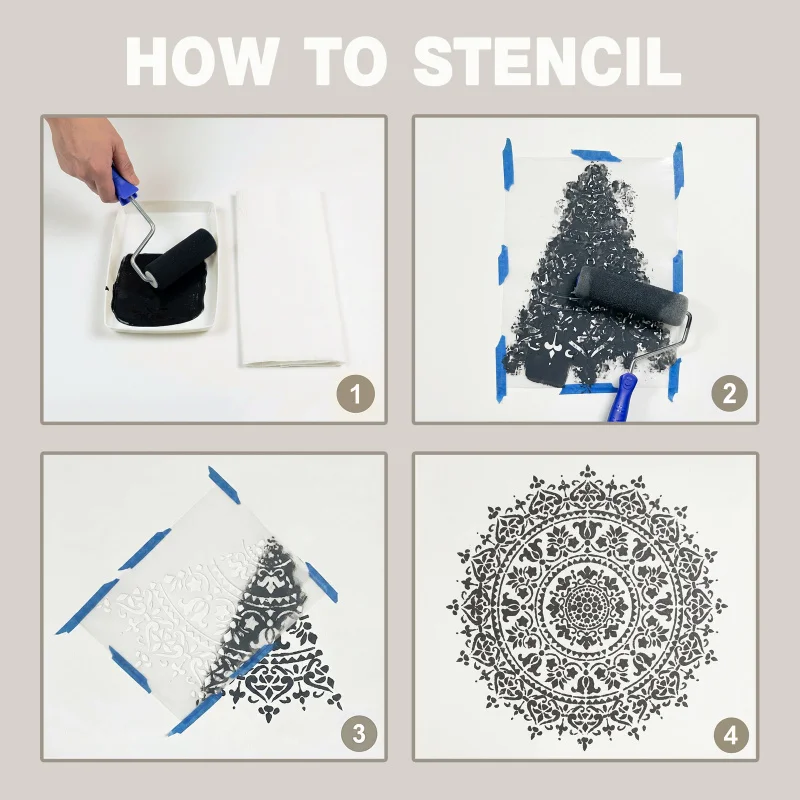 HOW TO STENCIL

1

2

3

4