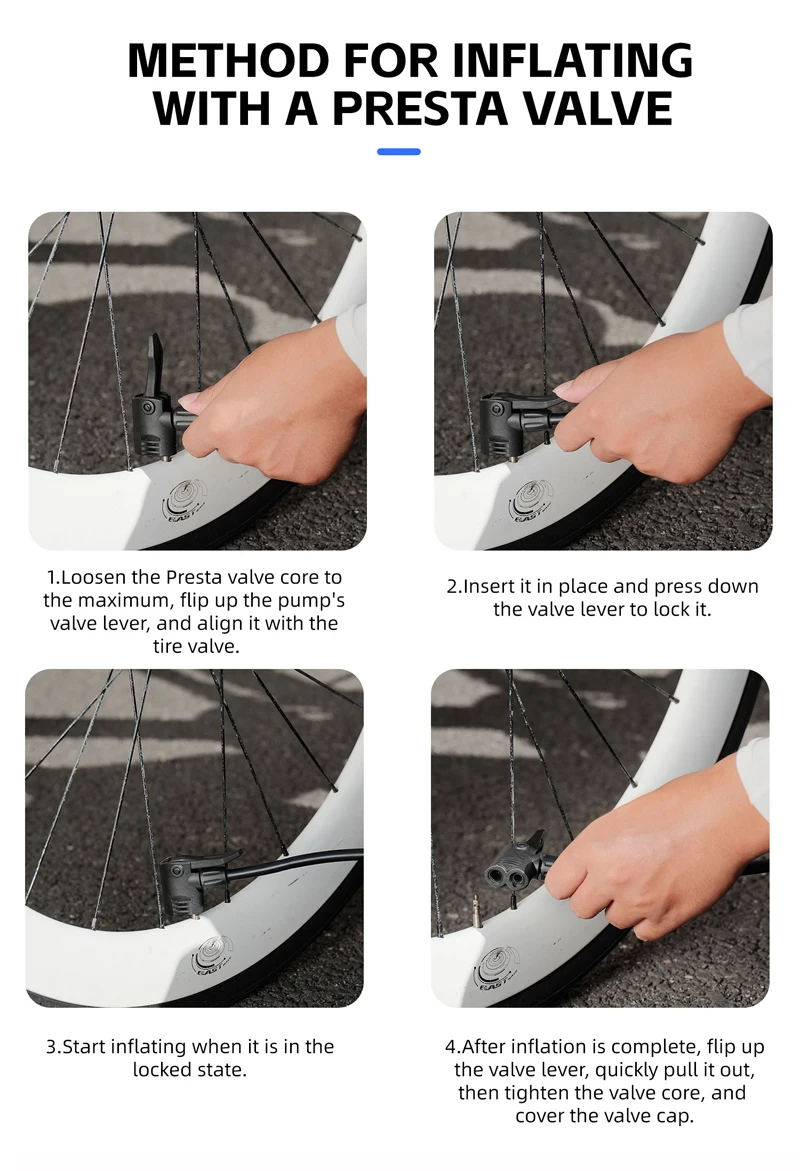 METHOD FOR INFLATING WITH A PRESTA VALVE

EAST

1.Loosen the Presta valve core to the maximum, flip up the pump's valve lever, and align it with the tire valve.

EAST

2.Insert it in place and press down the valve lever to lock it.

EAST

3.Start inflating when it is in the locked state.

EAST

4.After inflation is complete, flip up the valve lever, quickly pull it out, then tighten the valve core, and cover the valve cap.