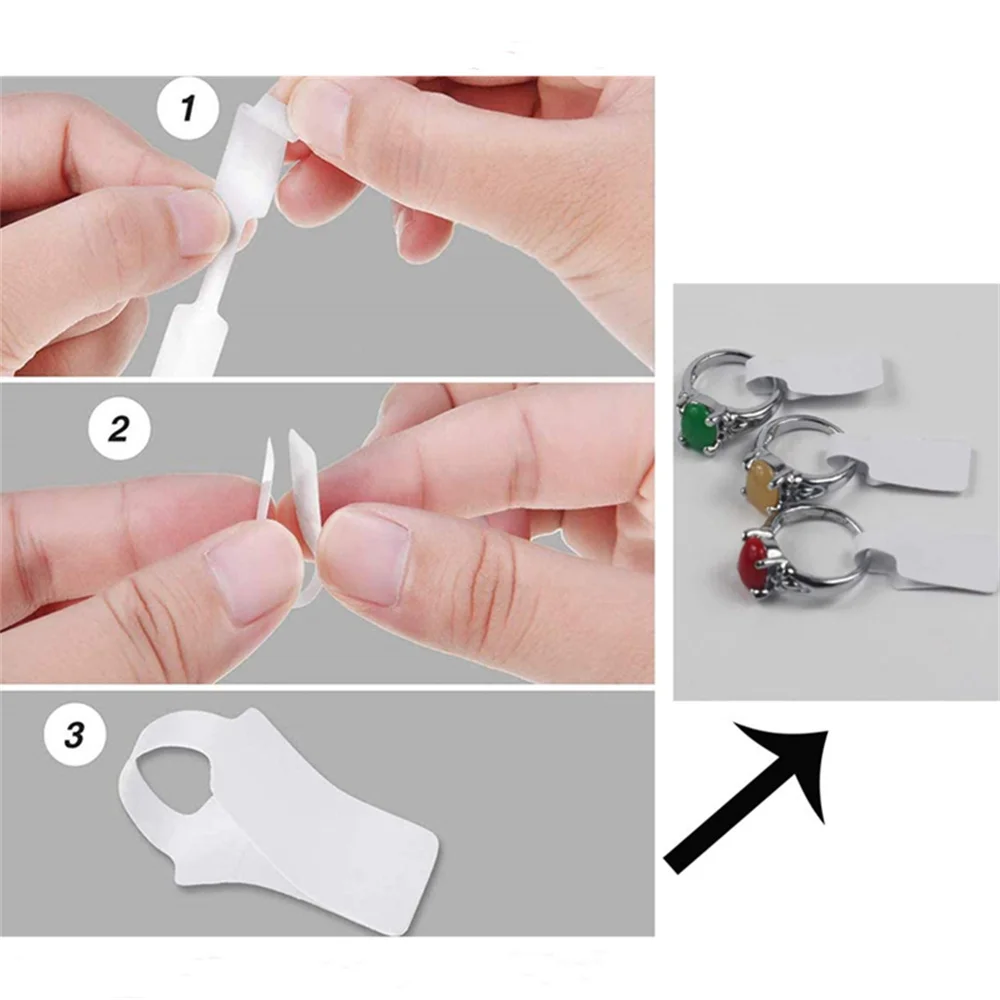 1

2

3