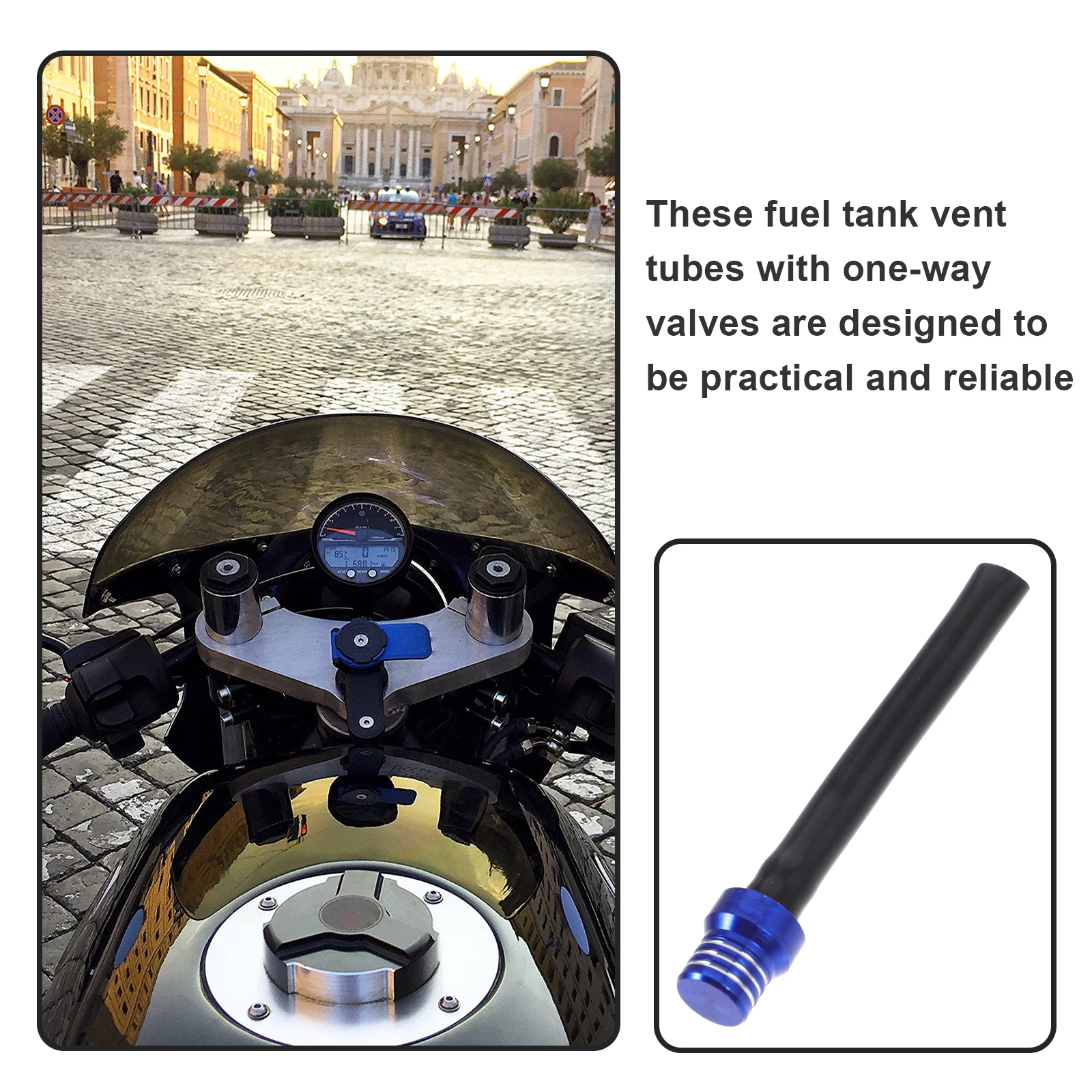 These fuel tank vent tubes with one-way valves are designed to be practical and reliable