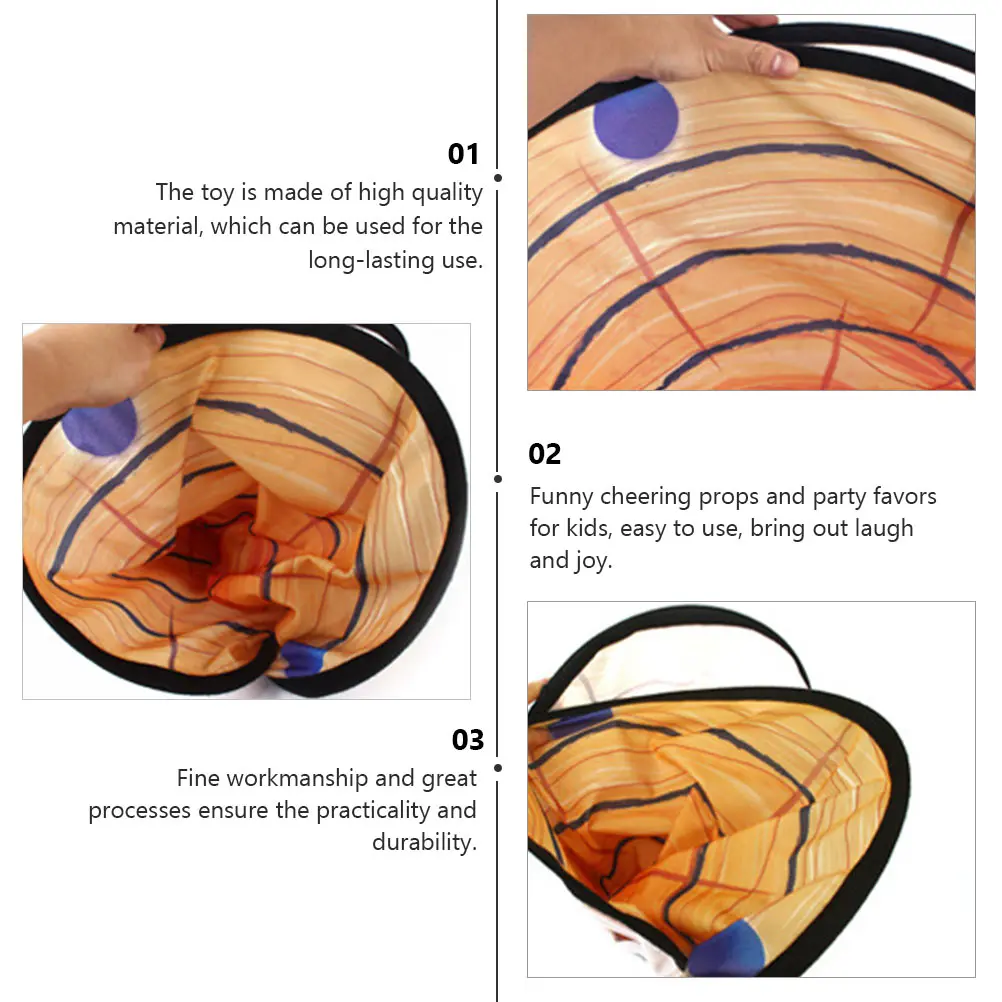 01

The toy is made of high quality material, which can be used for the long-lasting use.

02

Funny cheering props and party favors for kids, easy to use, bring out laugh and joy.

03

Fine workmanship and great processes ensure the practicality and durability.