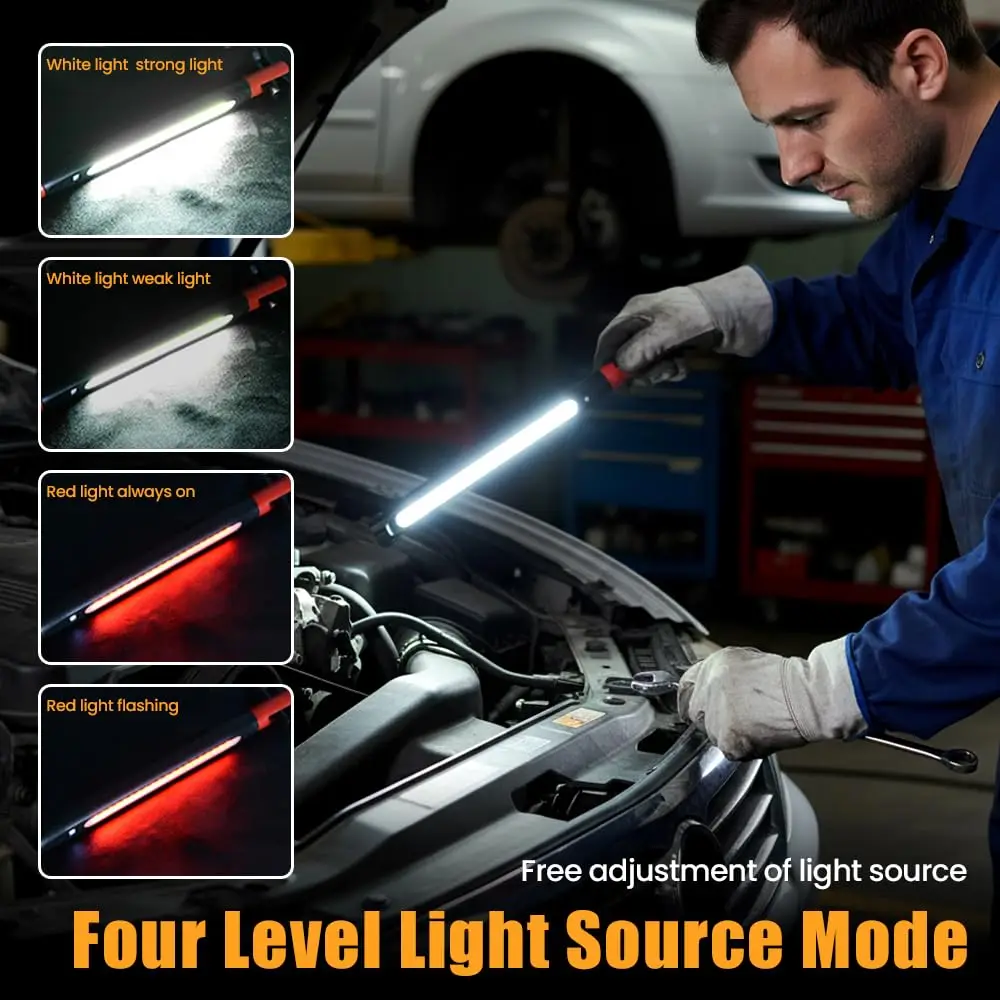 White light  strong light

White light weak light

Red light always on

Red light flashing

Free adjustment of light source

Four Level Light Source Mode