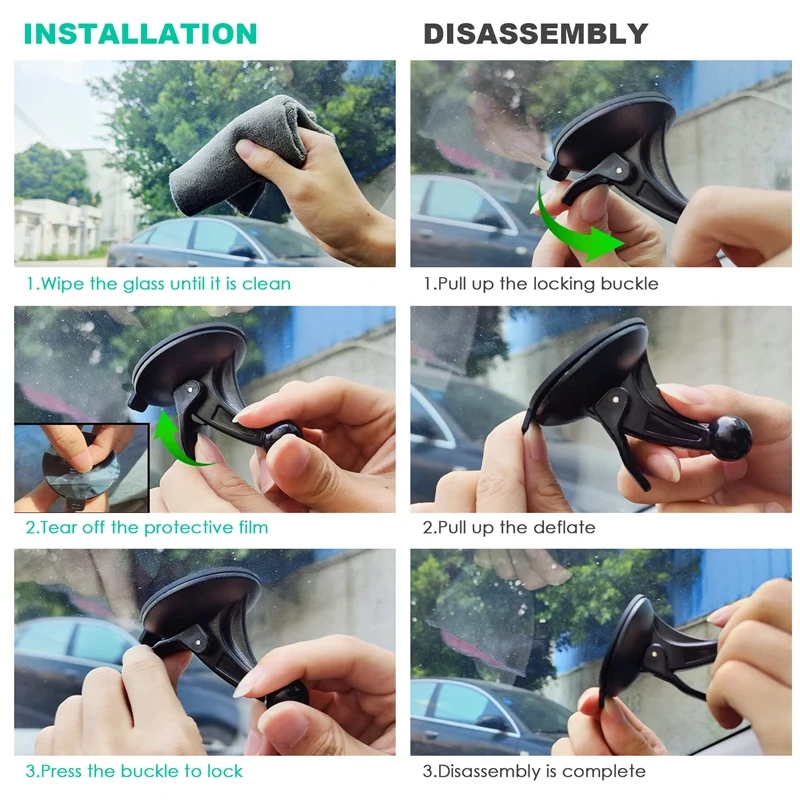 INSTALLATION

1.Wipe the glass until it is clean

2.Tear off the protective film

3.Press the buckle to lock

DISASSEMBLY

1.Pull up the locking buckle

2.Pull up the deflate

3.Disassembly is complete