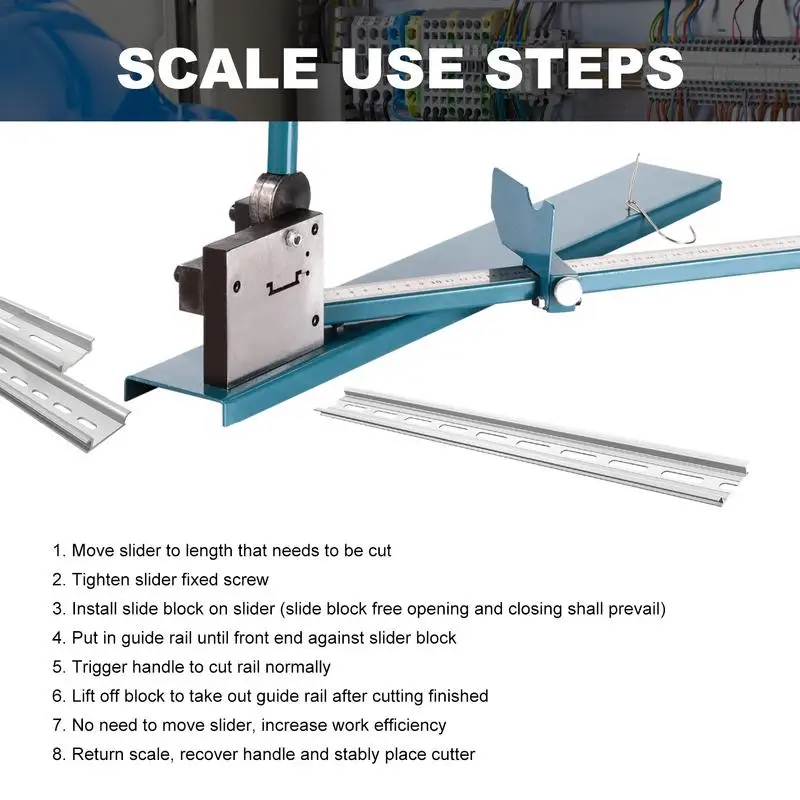 SCALE USE STEPS

1. Move slider to length that needs to be cut
2. Tighten slider fixed screw
3. Install slide block on slider (slide block free opening and closing shall prevail)
4. Put in guide rail until front end against slider block
5. Trigger handle to cut rail normally
6. Lift off block to take out guide rail after cutting finished
7. No need to move slider, increase work efficiency
8. Return scale, recover handle and stably place cutter