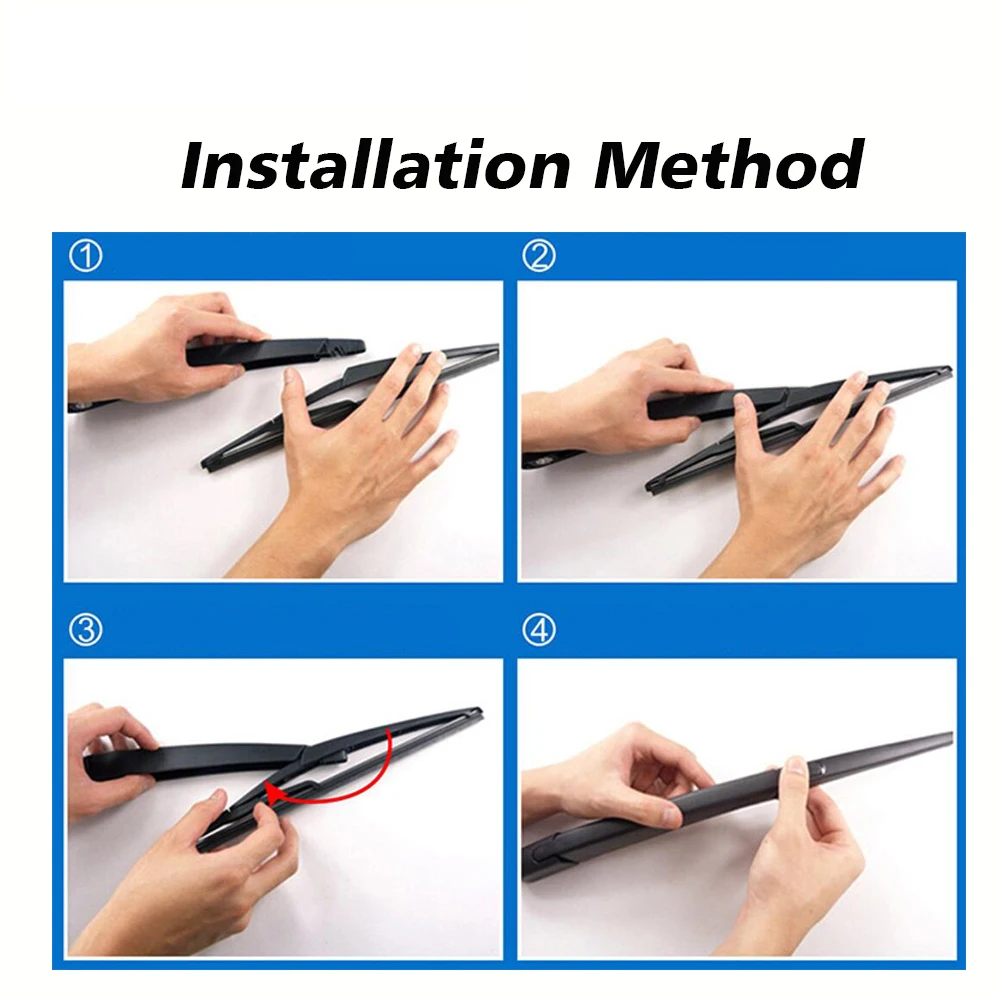 Installation Method

①

②

③

④