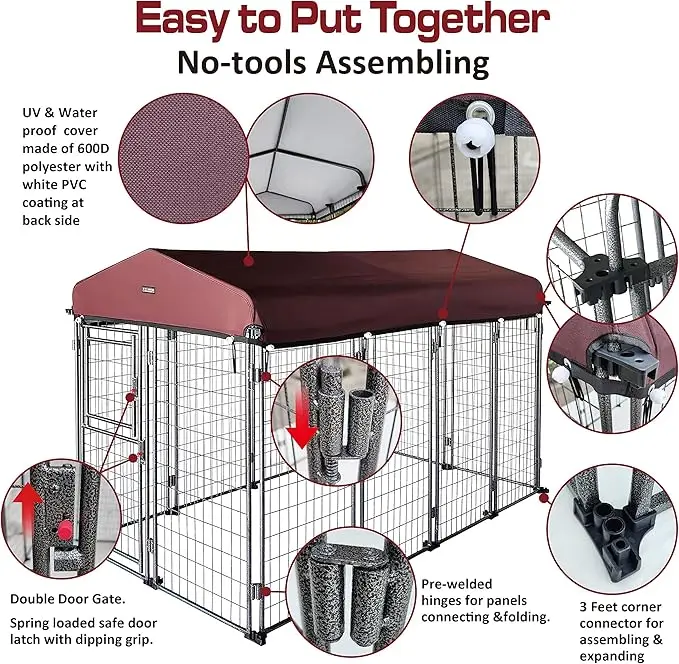 Easy to Put Together

No-tools Assembling

UV & Water proof cover made of 600D polyester with white PVC coating at back side

Double Door Gate.

Spring loaded safe door latch with dipping grip.

Pre-welded hinges for panels connecting &folding.

3 Feet corner connector for assembling & expanding