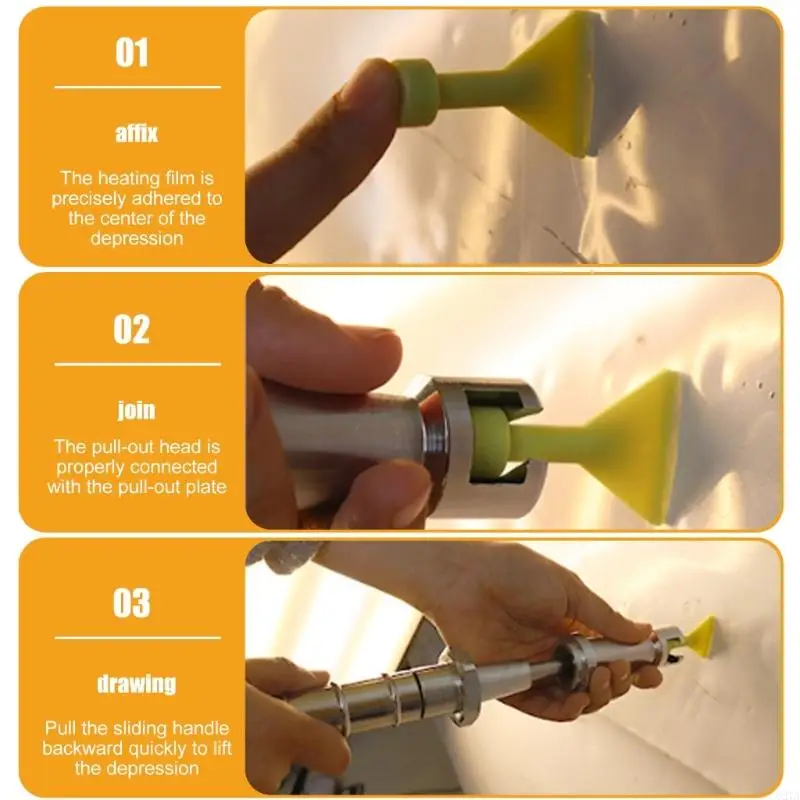 01

affix

The heating film is precisely adhered to the center of the depression

02

join

The pull-out head is properly connected with the pull-out plate

03

drawing

Pull the sliding handle backward quickly to lift the depression