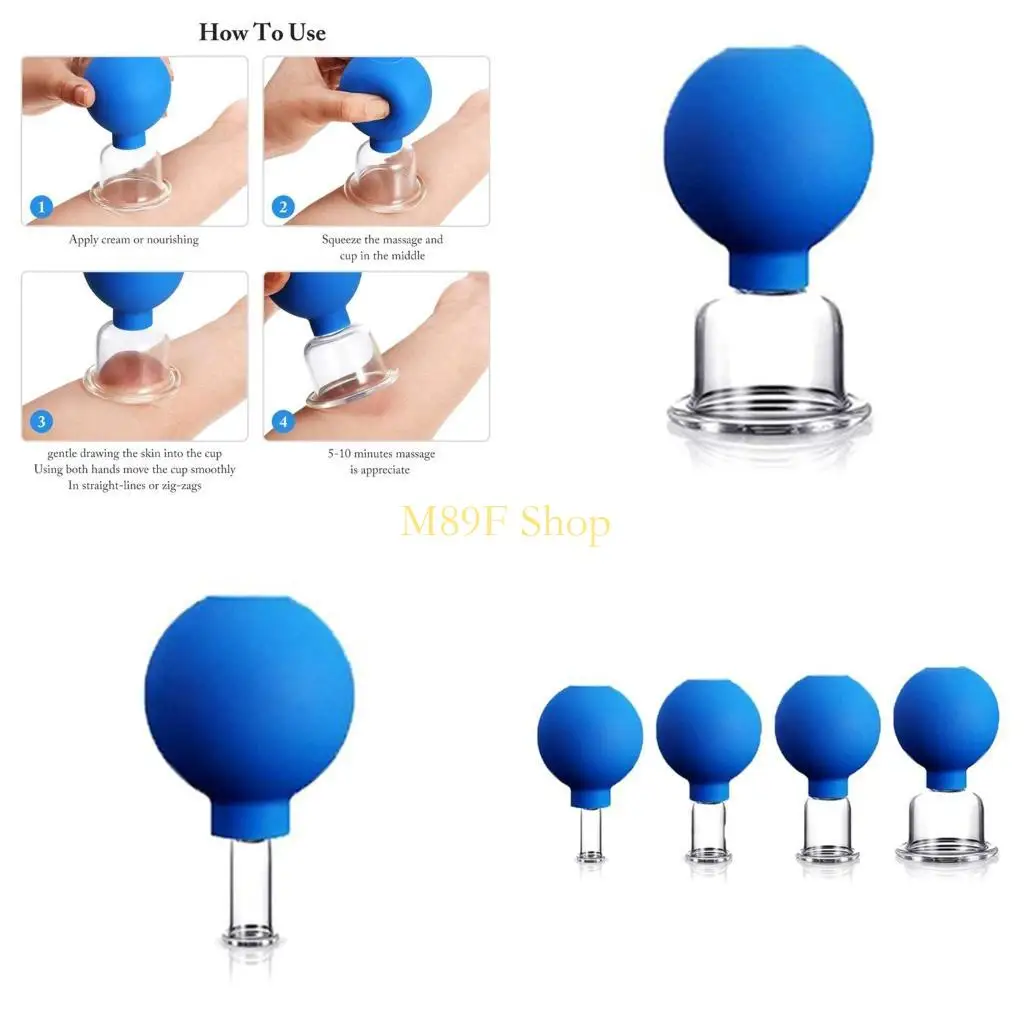 How To Use

1
Apply cream or nourishing

2
Squeeze the massage and cup in the middle

3
gentle drawing the skin into the cup
Using both hands move the cup smoothly
In straight-lines or zig-zags

4
5-10 minutes massage is appreciate

M89F Shop