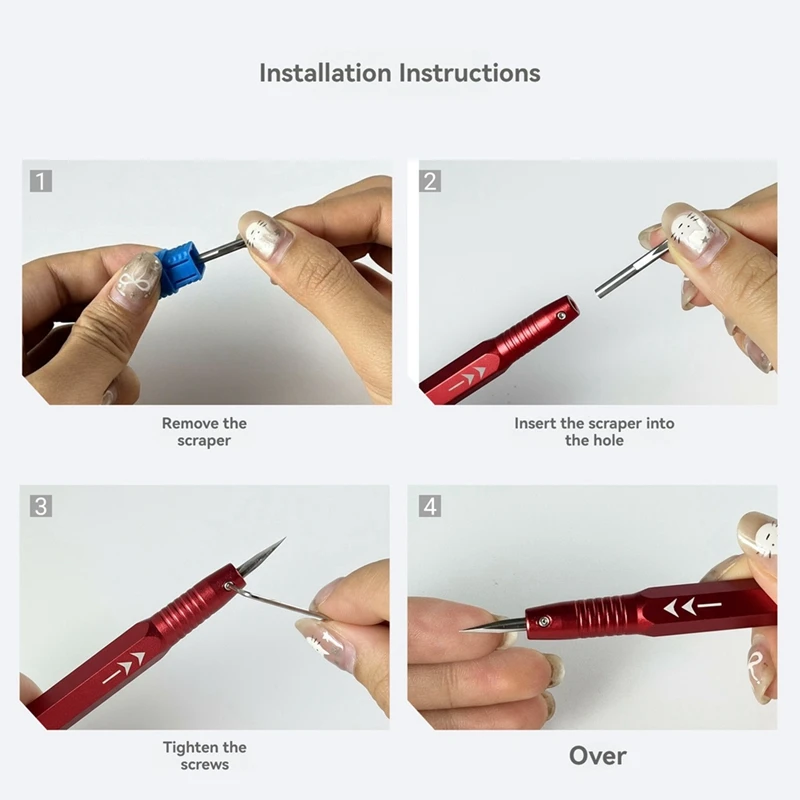 Installation Instructions

1

Remove the scraper

2

Insert the scraper into the hole

3

Tighten the screws

4

Over