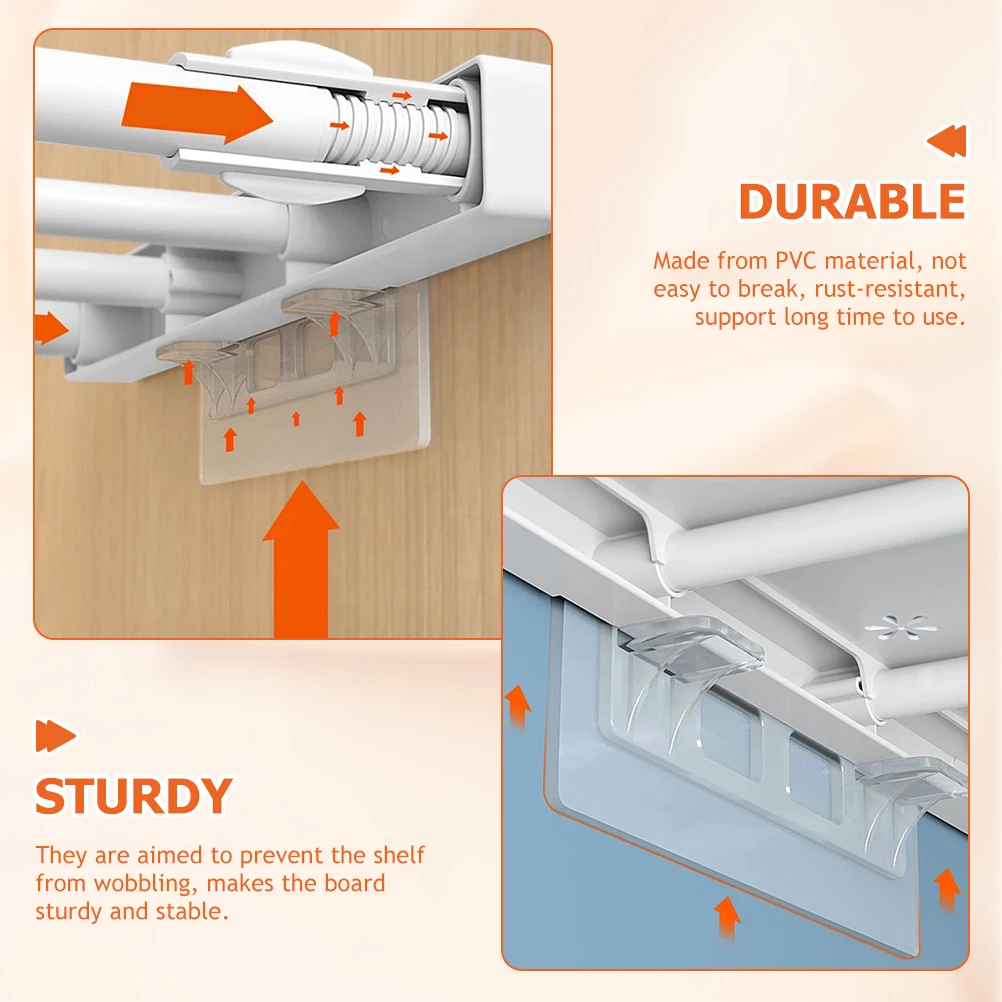 DURABLE

Made from PVC material, not easy to break, rust-resistant, support long time to use.

STURDY

They are aimed to prevent the shelf from wobbling, makes the board sturdy and stable.