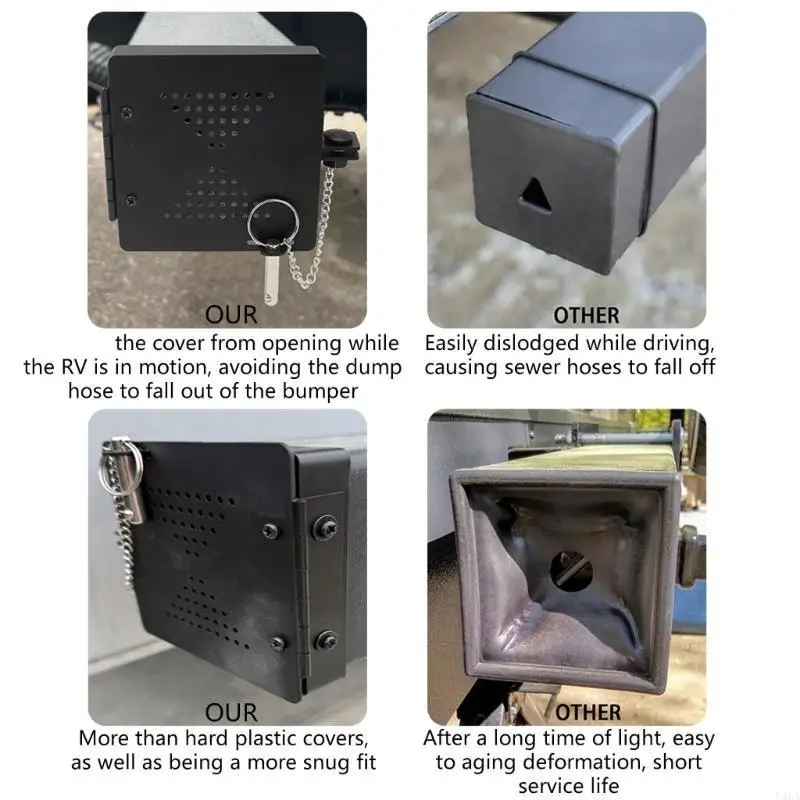 OUR

the cover from opening while the RV is in motion, avoiding the dump hose to fall out of the bumper

OTHER

Easily dislodged while driving, causing sewer hoses to fall off

OUR

More than hard plastic covers, as well as being a more snug fit

OTHER

After a long time of light, easy to aging deformation, short service life