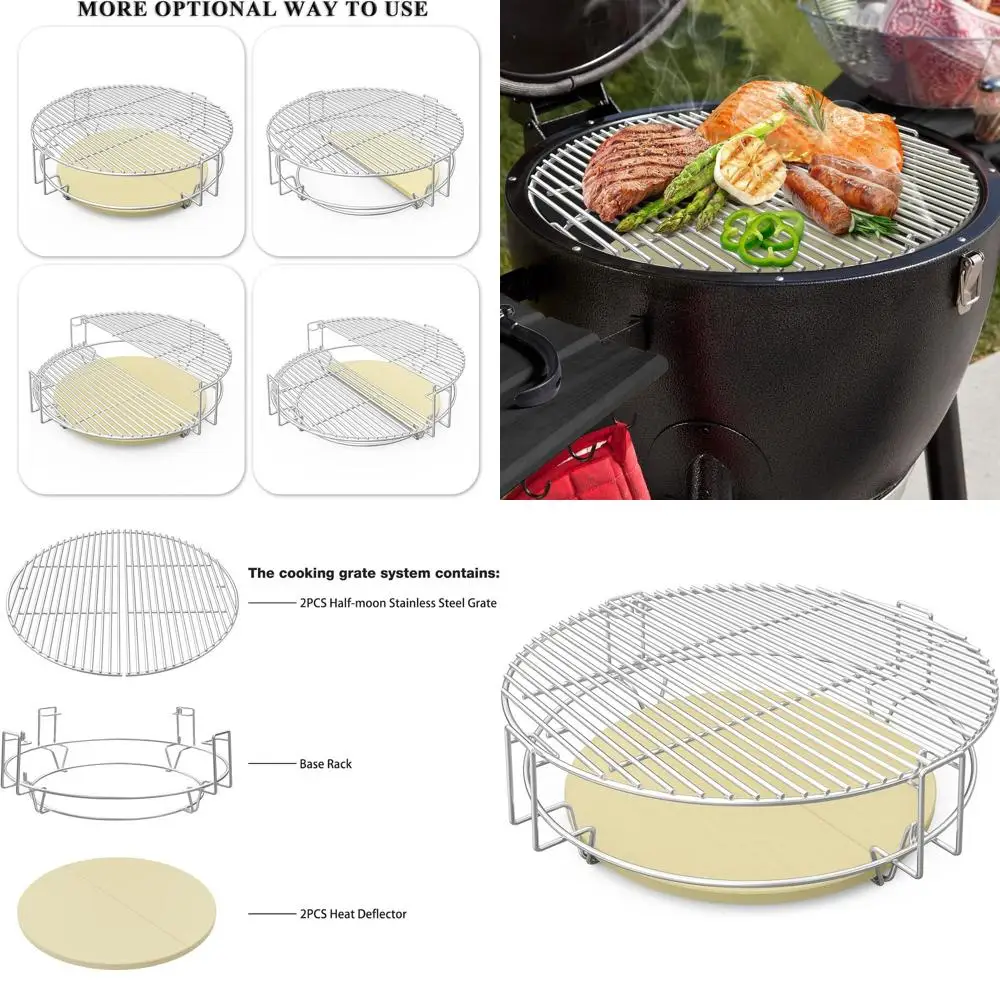 MORE OPTIONAL WAY TO USE

The cooking grate system contains:

2PCS Half-moon Stainless Steel Grate

Base Rack

2PCS Heat Deflector