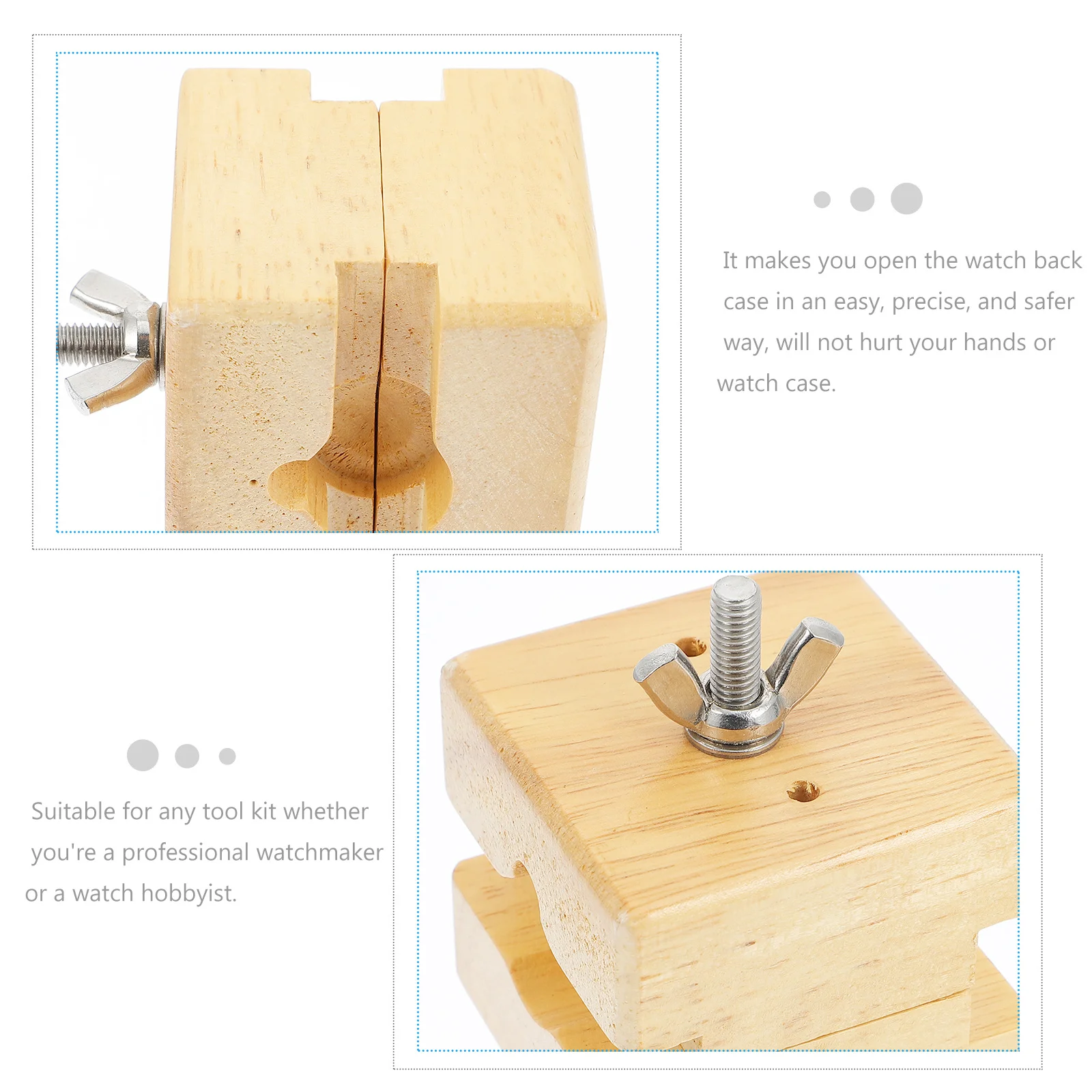 It makes you open the watch back case in an easy, precise, and safer way, will not hurt your hands or watch case.

Suitable for any tool kit whether you're a professional watchmaker or a watch hobbyist.