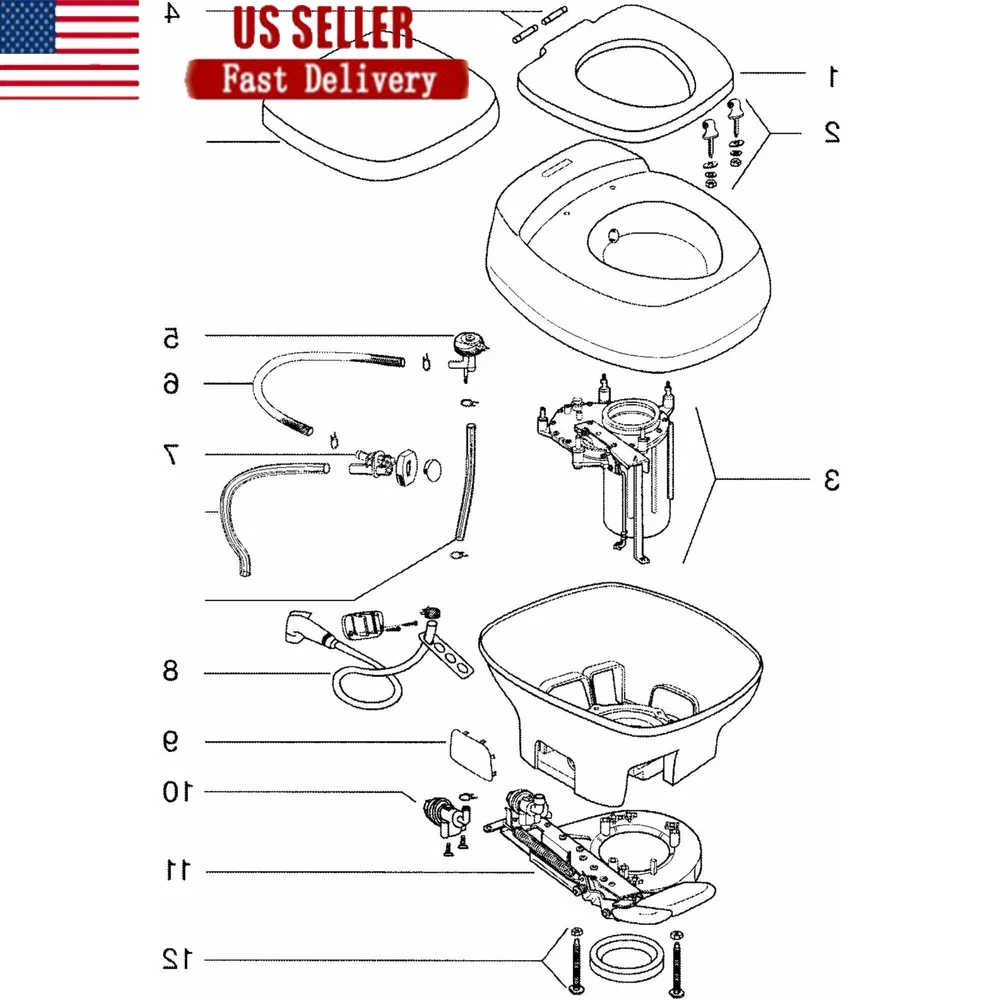 US SELLER
Fast Delivery
4
1
2
5
6
7
3
8
9
10
11
12