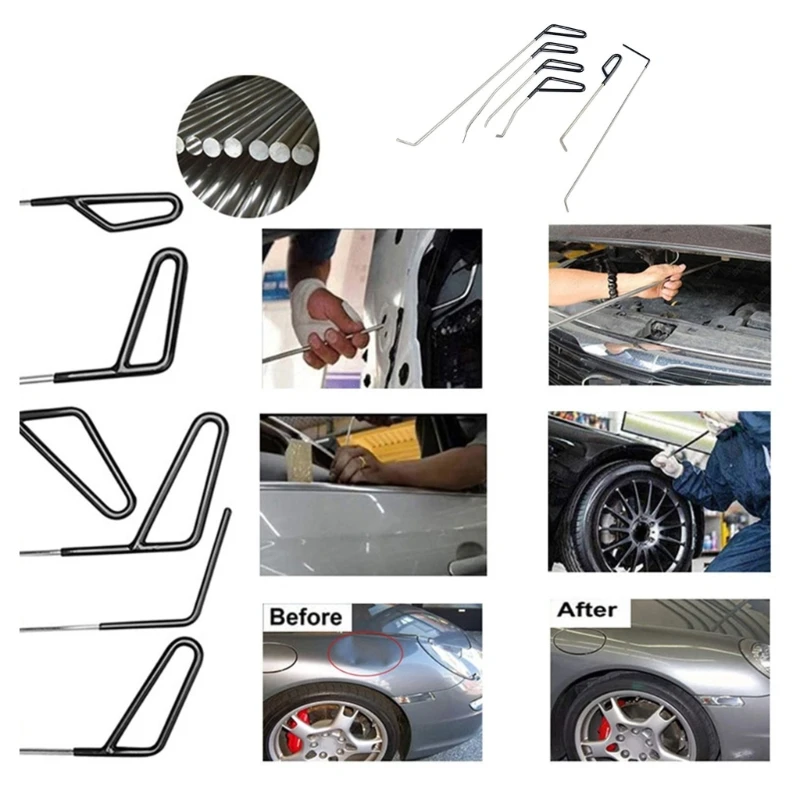 Before

After