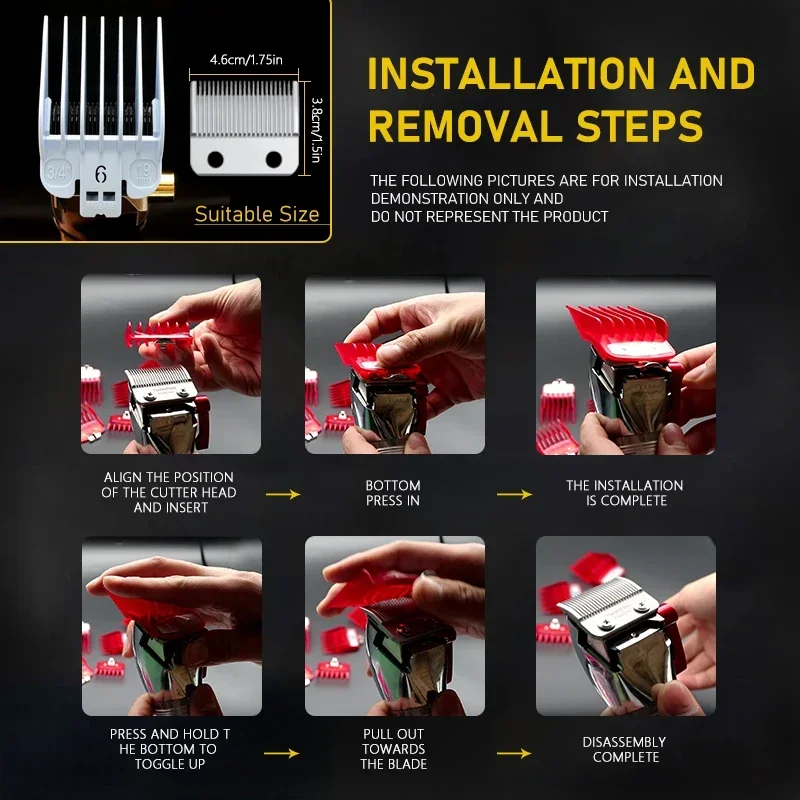 3/4" 6 19 mm

4.6cm/1.75in

3.8cm/1.5in

Suitable Size

INSTALLATION AND REMOVAL STEPS

THE FOLLOWING PICTURES ARE FOR INSTALLATION DEMONSTRATION ONLY AND DO NOT REPRESENT THE PRODUCT

ALIGN THE POSITION OF THE CUTTER HEAD AND INSERT

BOTTOM PRESS IN

THE INSTALLATION IS COMPLETE

PRESS AND HOLD T HE BOTTOM TO TOGGLE UP

PULL OUT TOWARDS THE BLADE

DISASSEMBLY COMPLETE