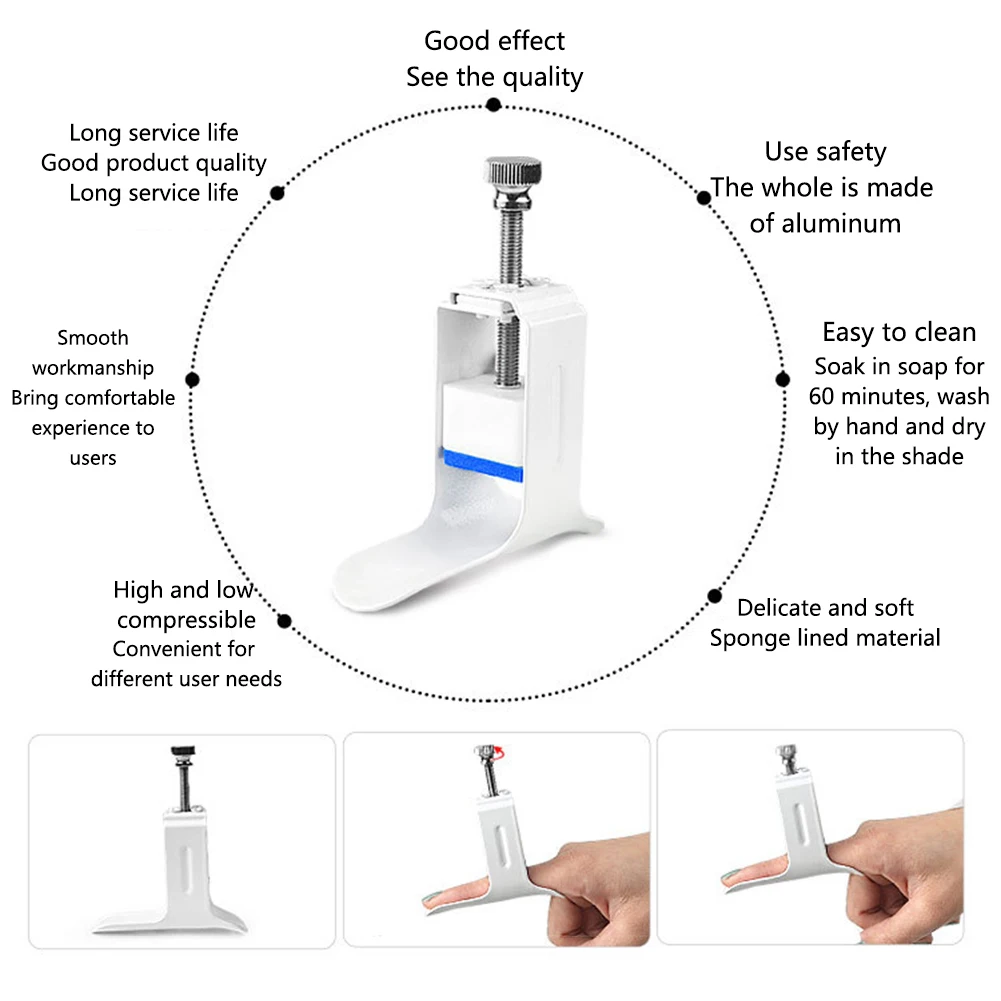 Good effect
See the quality

Long service life
Good product quality
Long service life

Use safety
The whole is made of aluminum

Smooth workmanship
Bring comfortable experience to users

Easy to clean
Soak in soap for 60 minutes, wash by hand and dry in the shade

High and low compressible
Convenient for different user needs

Delicate and soft
Sponge lined material