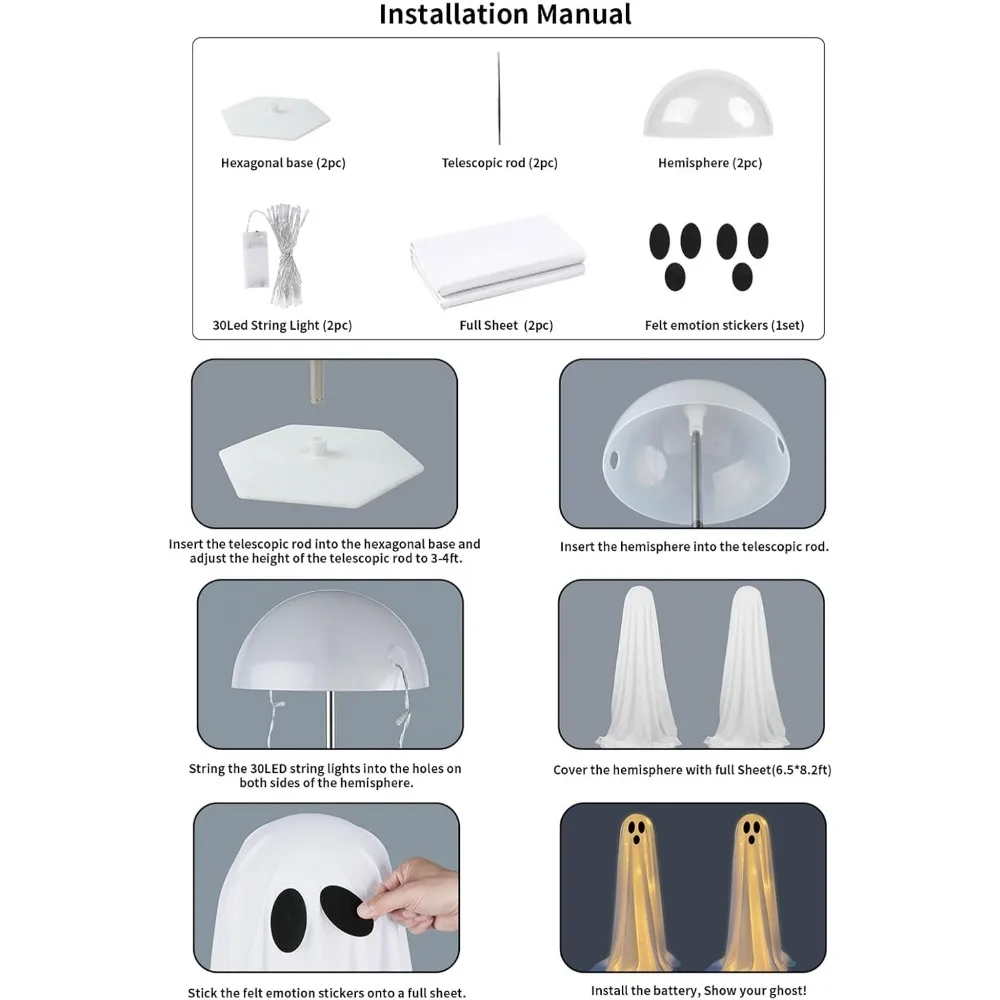 Installation Manual

Hexagonal base (2pc)

Telescopic rod (2pc)

Hemisphere (2pc)

30Led String Light (2pc)

Full Sheet (2pc)

Felt emotion stickers (1set)

Insert the telescopic rod into the hexagonal base and adjust the height of the telescopic rod to 3-4ft.

Insert the hemisphere into the telescopic rod.

String the 30LED string lights into the holes on both sides of the hemisphere.

Cover the hemisphere with full Sheet(6.5*8.2ft)

Stick the felt emotion stickers onto a full sheet.

Install the battery, Show your ghost!