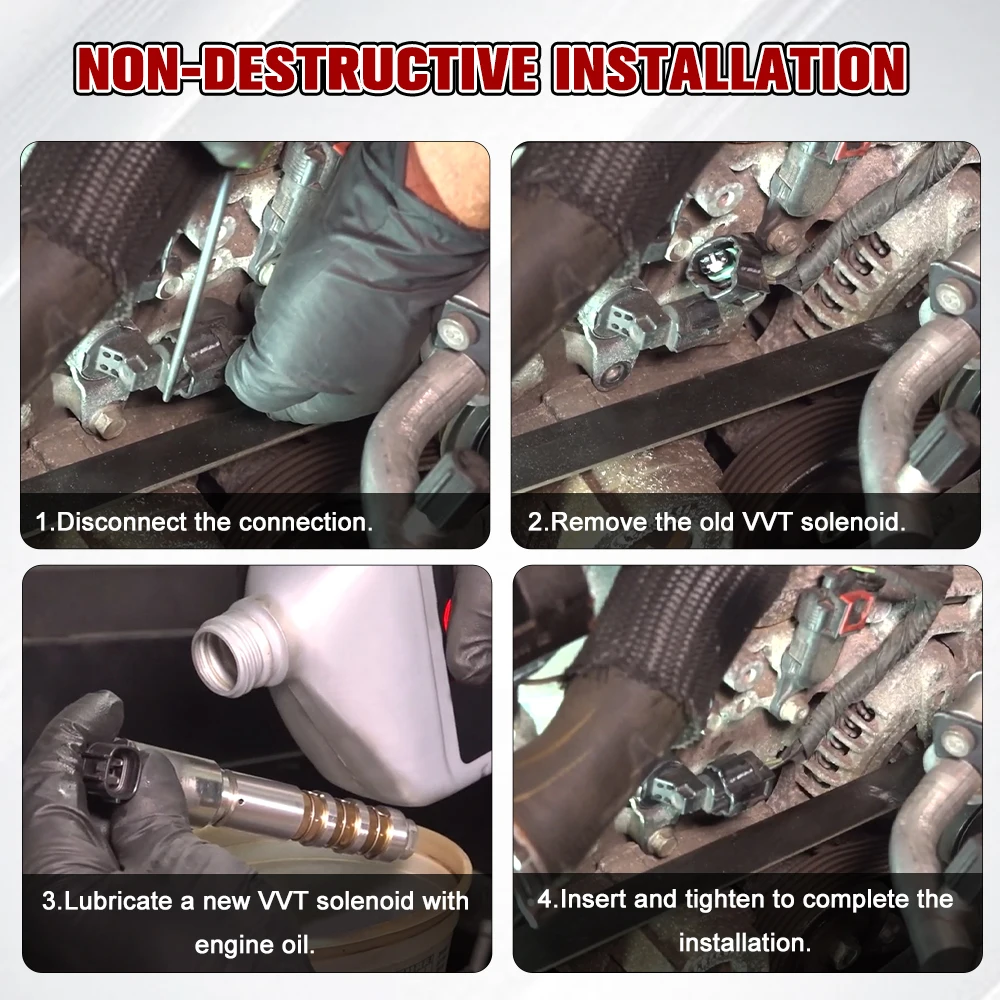 NON-DESTRUCTIVE INSTALLATION

1.Disconnect the connection.

2.Remove the old VVT solenoid.

3.Lubricate a new VVT solenoid with engine oil.

4.Insert and tighten to complete the installation.