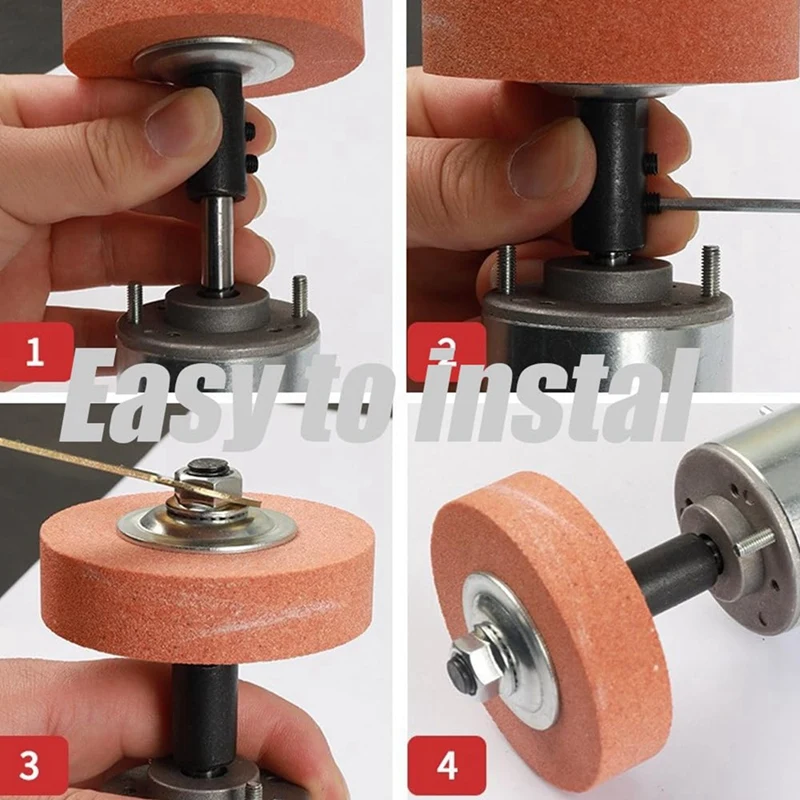 1

2

Easy to instal

3

4