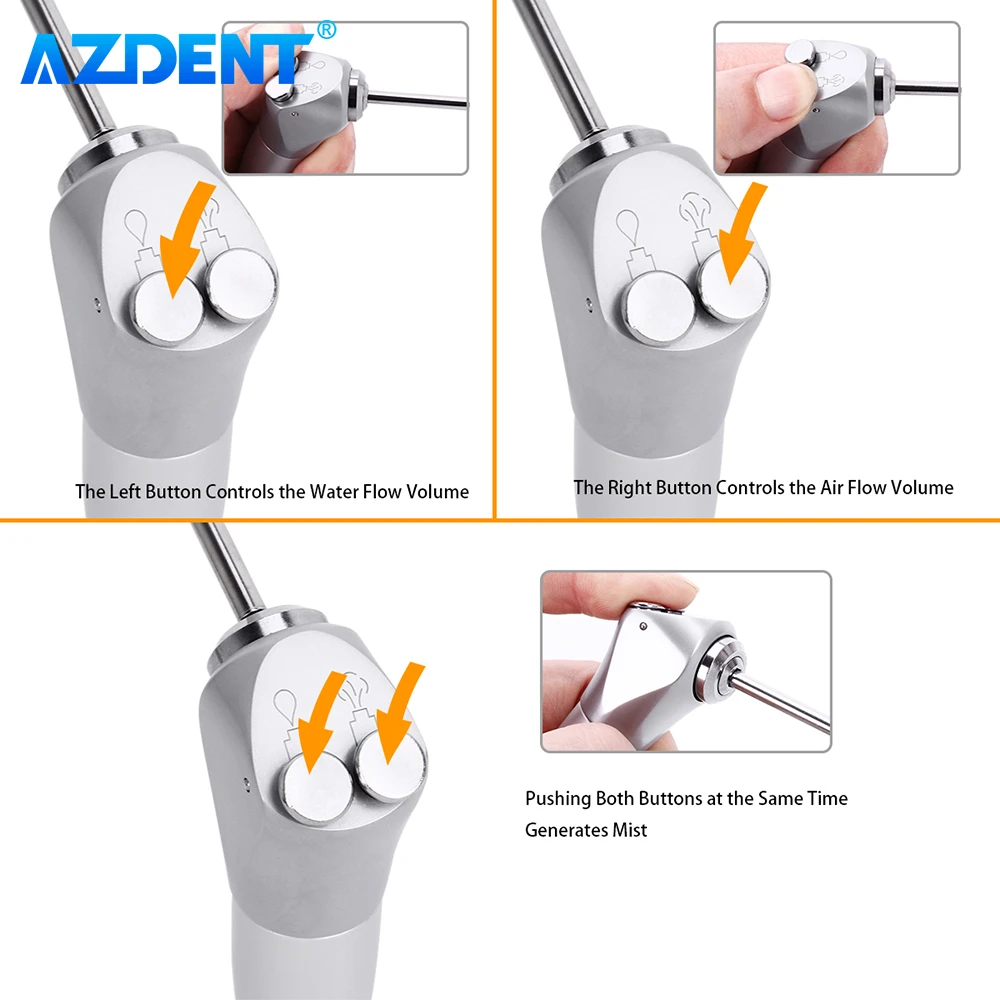 AZDENT®

The Left Button Controls the Water Flow Volume

The Right Button Controls the Air Flow Volume

Pushing Both Buttons at the Same Time Generates Mist