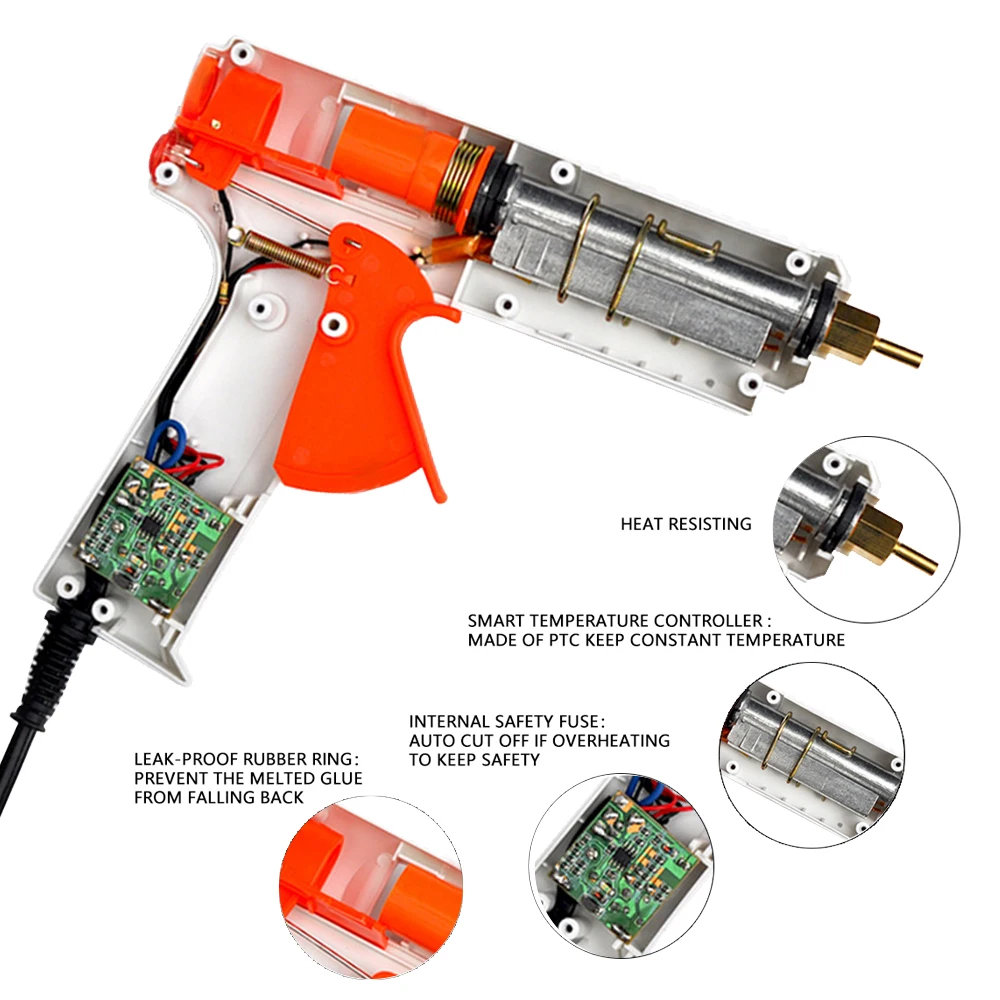 HEAT RESISTING

SMART TEMPERATURE CONTROLLER :
MADE OF PTC KEEP CONSTANT TEMPERATURE

INTERNAL SAFETY FUSE:
AUTO CUT OFF IF OVERHEATING
TO KEEP SAFETY

LEAK-PROOF RUBBER RING:
PREVENT THE MELTED GLUE
FROM FALLING BACK