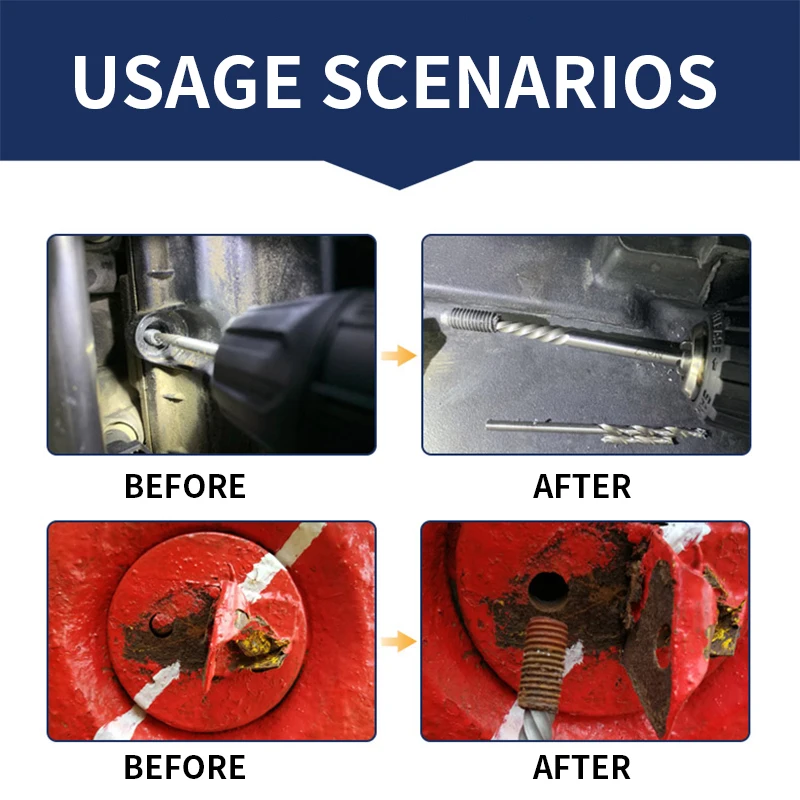 USAGE SCENARIOS

BEFORE

AFTER

BEFORE

AFTER