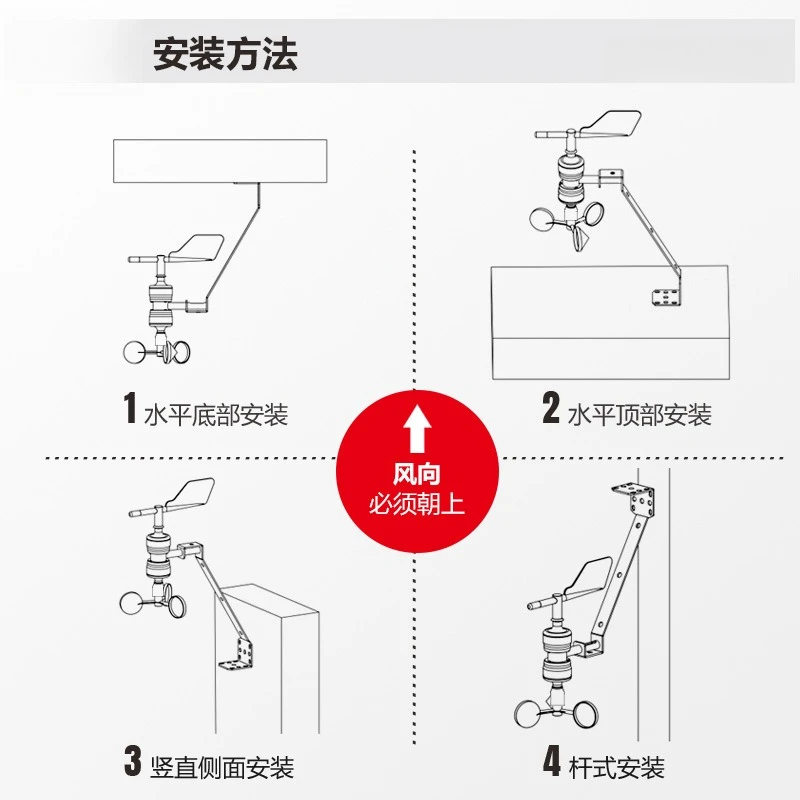 安装方法

1 水平底部安装

2 水平顶部安装

风向
必须朝上

3 竖直侧面安装

4 杆式安装