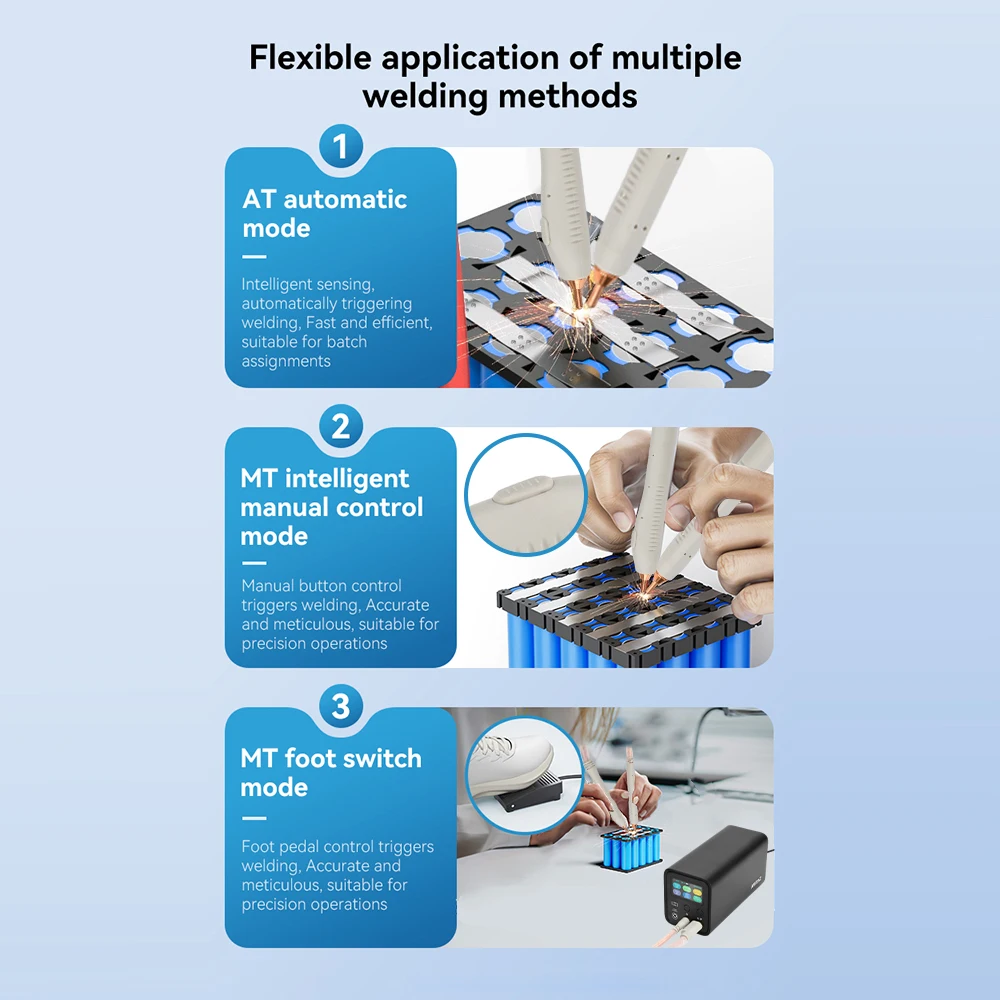 Flexible application of multiple welding methods

1

AT automatic mode

Intelligent sensing, automatically triggering welding, Fast and efficient, suitable for batch assignments

2

MT intelligent manual control mode

Manual button control triggers welding, Accurate and meticulous, suitable for precision operations

3

MT foot switch mode

Foot pedal control triggers welding, Accurate and meticulous, suitable for precision operations